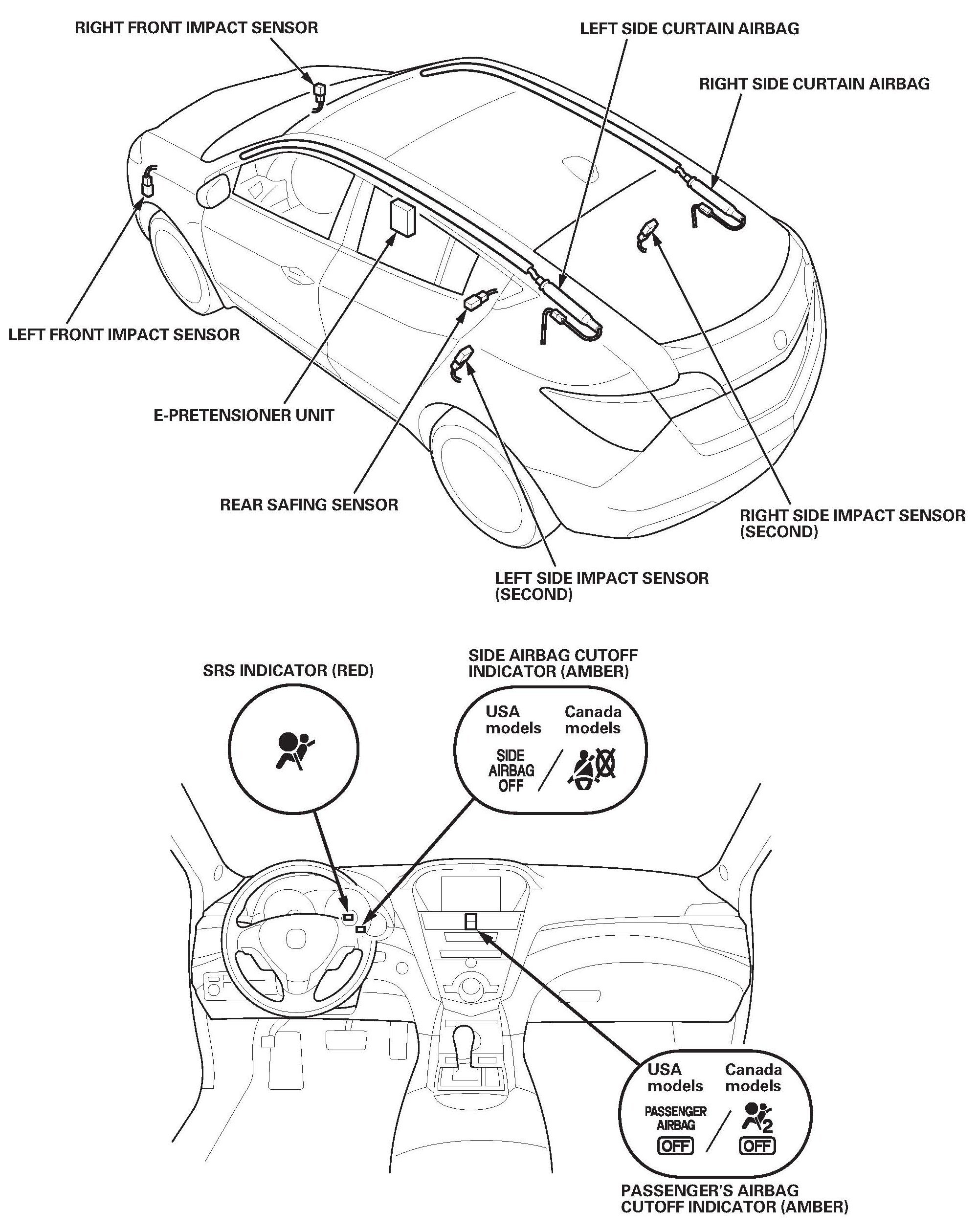 RIGHT FRONT IMPACT SENSOR

LEFT SIDE CURTAIN AIRBAG

RIGHT SIDE CURTAIN AIRBAG

LEFT FRONT IMPACT SENSOR

E-PRETENSIONER UNIT

REAR SAFING SENSOR

RIGHT SIDE IMPACT SENSOR (SECOND)

LEFT SIDE IMPACT SENSOR (SECOND)

SRS INDICATOR (RED)

SIDE AIRBAG CUTOFF INDICATOR (AMBER)

USA models

Canada models

SIDE AIRBAG OFF

USA models

Canada models

PASSENGER AIRBAG OFF

2 OFF

PASSENGER'S AIRBAG CUTOFF INDICATOR (AMBER)