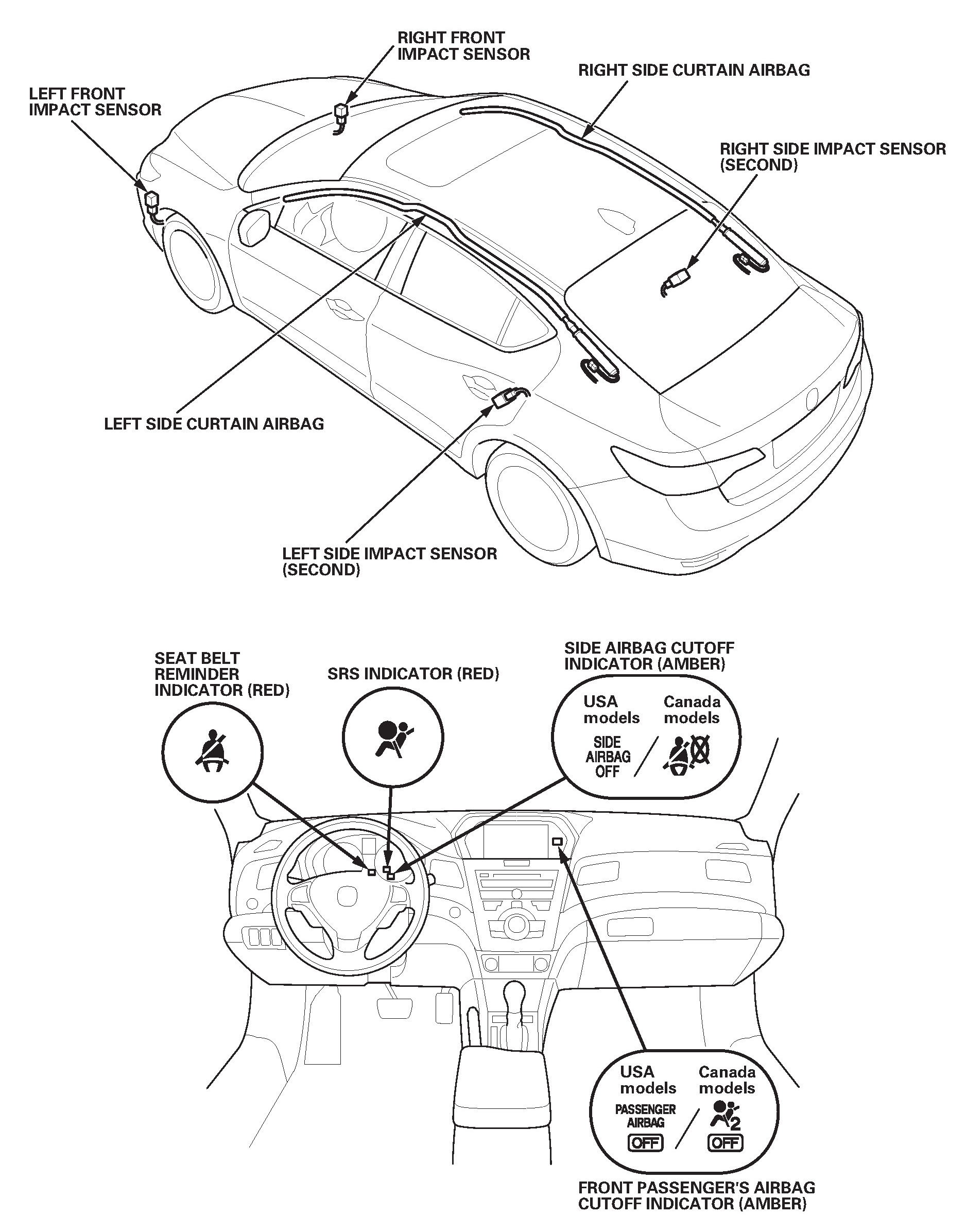 RIGHT FRONT IMPACT SENSOR

LEFT FRONT IMPACT SENSOR

RIGHT SIDE CURTAIN AIRBAG

RIGHT SIDE IMPACT SENSOR (SECOND)

LEFT SIDE CURTAIN AIRBAG

LEFT SIDE IMPACT SENSOR (SECOND)

SEAT BELT REMINDER INDICATOR (RED)

SRS INDICATOR (RED)

SIDE AIRBAG CUTOFF INDICATOR (AMBER)

USA models

Canada models

SIDE AIRBAG OFF

USA models

Canada models

PASSENGER AIRBAG OFF

2 OFF

FRONT PASSENGER'S AIRBAG CUTOFF INDICATOR (AMBER)