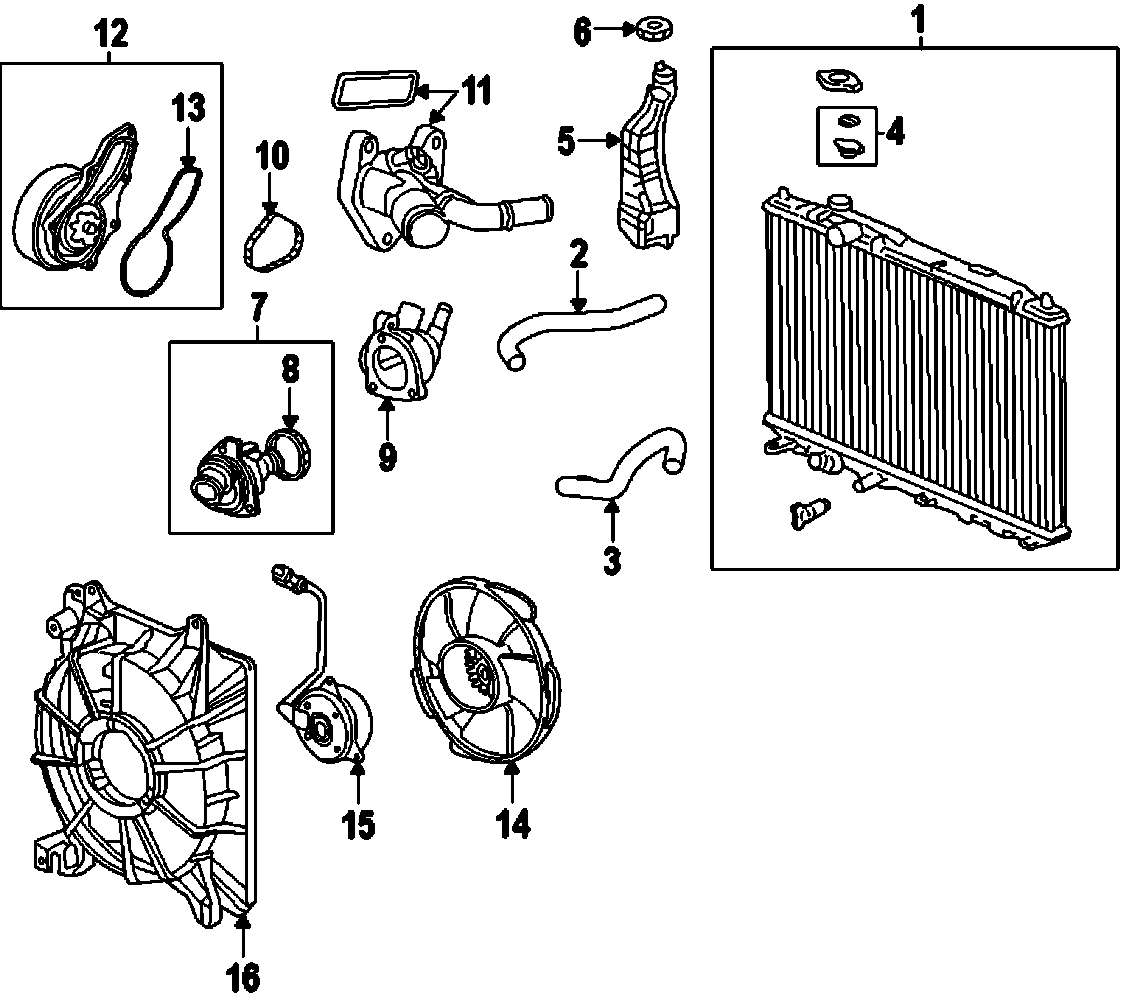 12
13
10
11
6
5
1
4
2
7
8
9
3
15
14
16