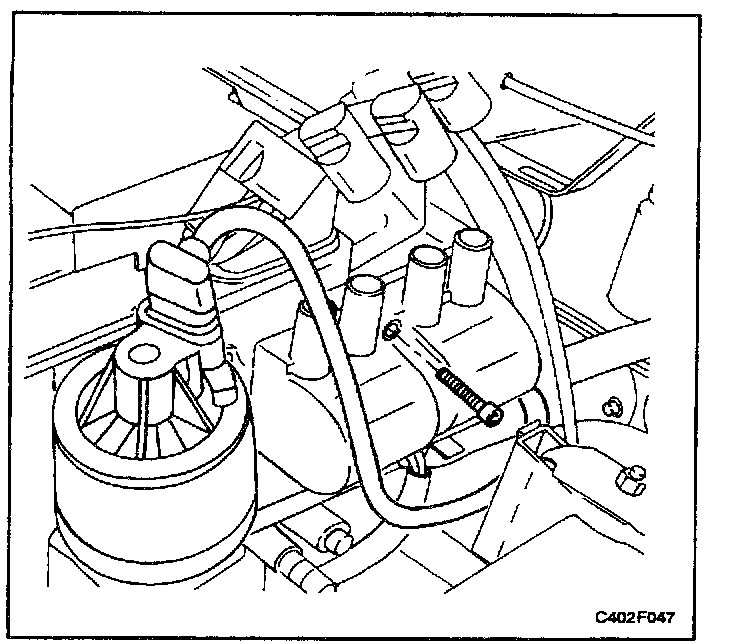 C402F047