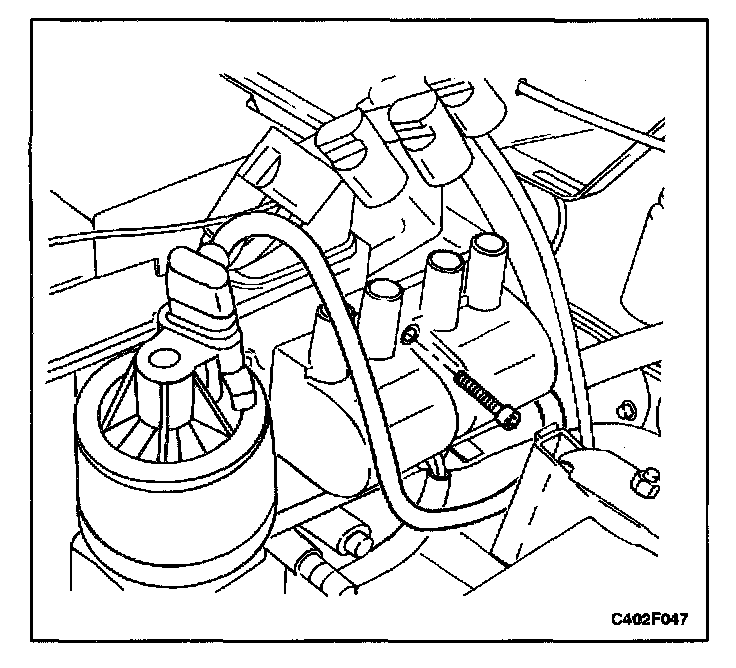 C402F047