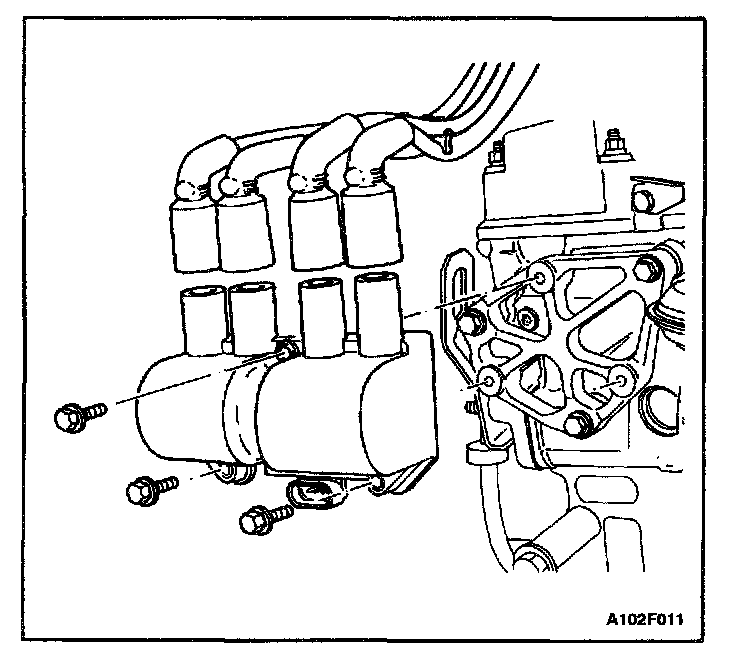 A102F011