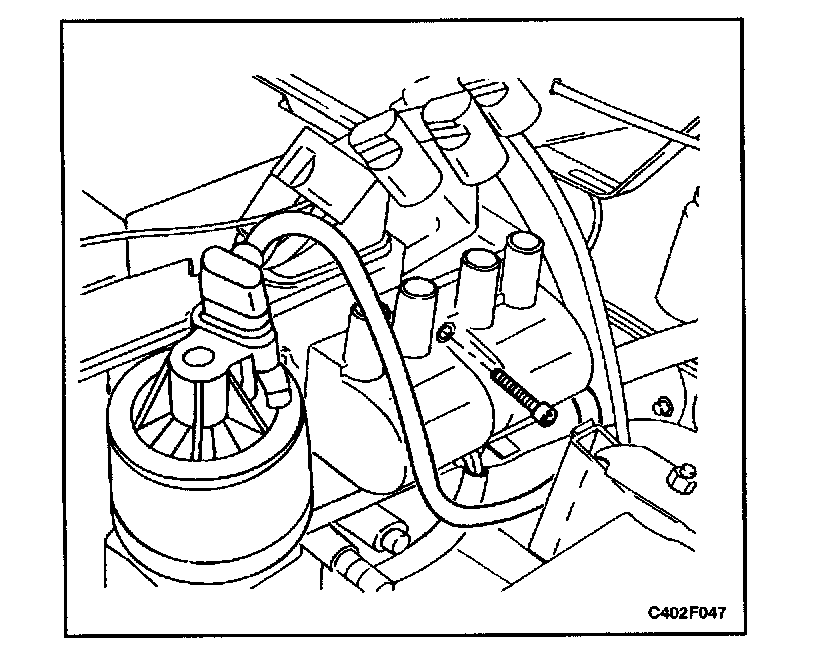 C402F047