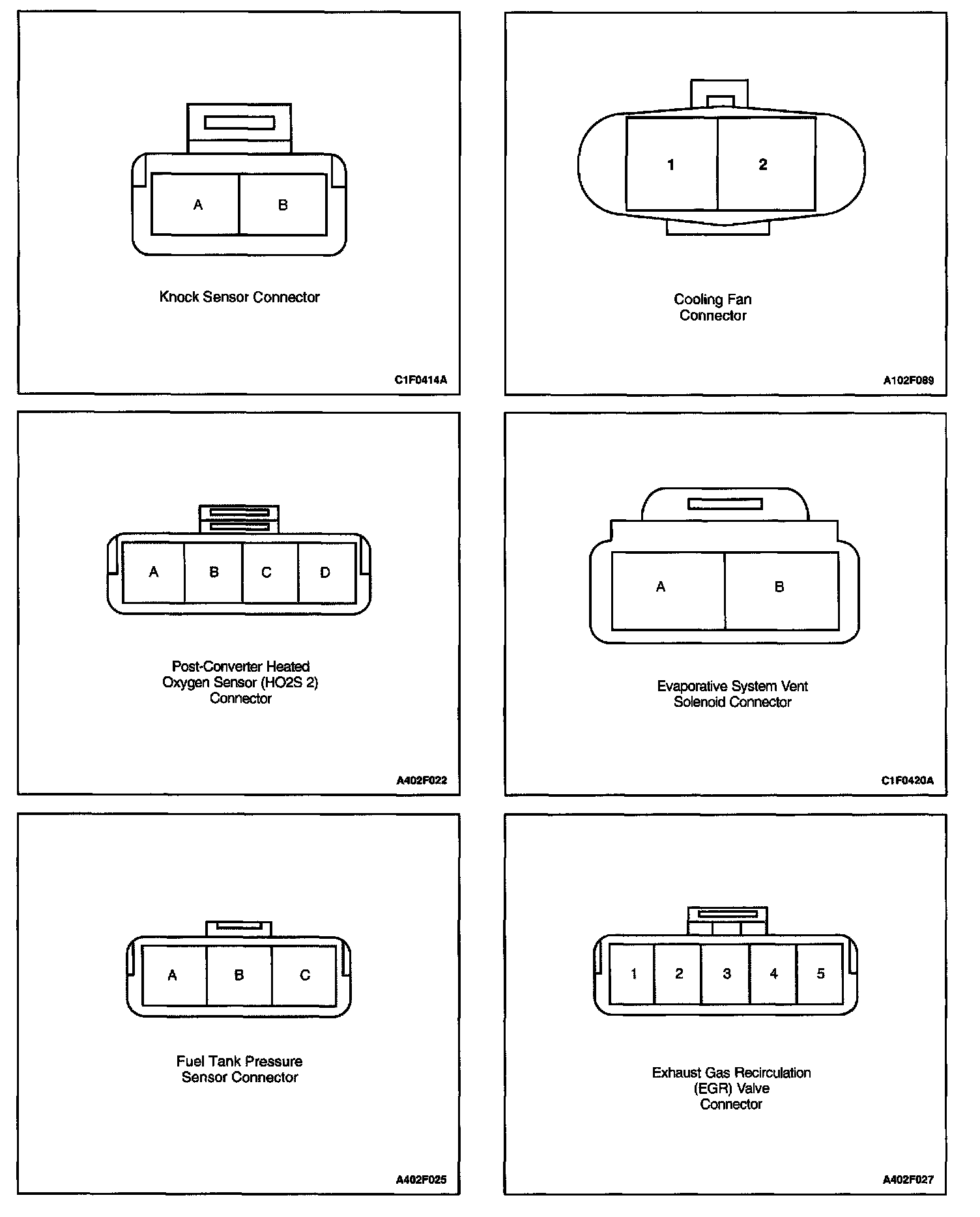 A B

Knock Sensor Connector

C1F0414A

1 2

Cooling Fan Connector

A102F089

A B C D

Post-Converter Heated Oxygen Sensor (HO2S 2) Connector

A402F022

A B

Evaporative System Vent Solenoid Connector

C1F0420A

A B C

Fuel Tank Pressure Sensor Connector

A402F025

1 2 3 4 5

Exhaust Gas Recirculation (EGR) Valve Connector

A402F027