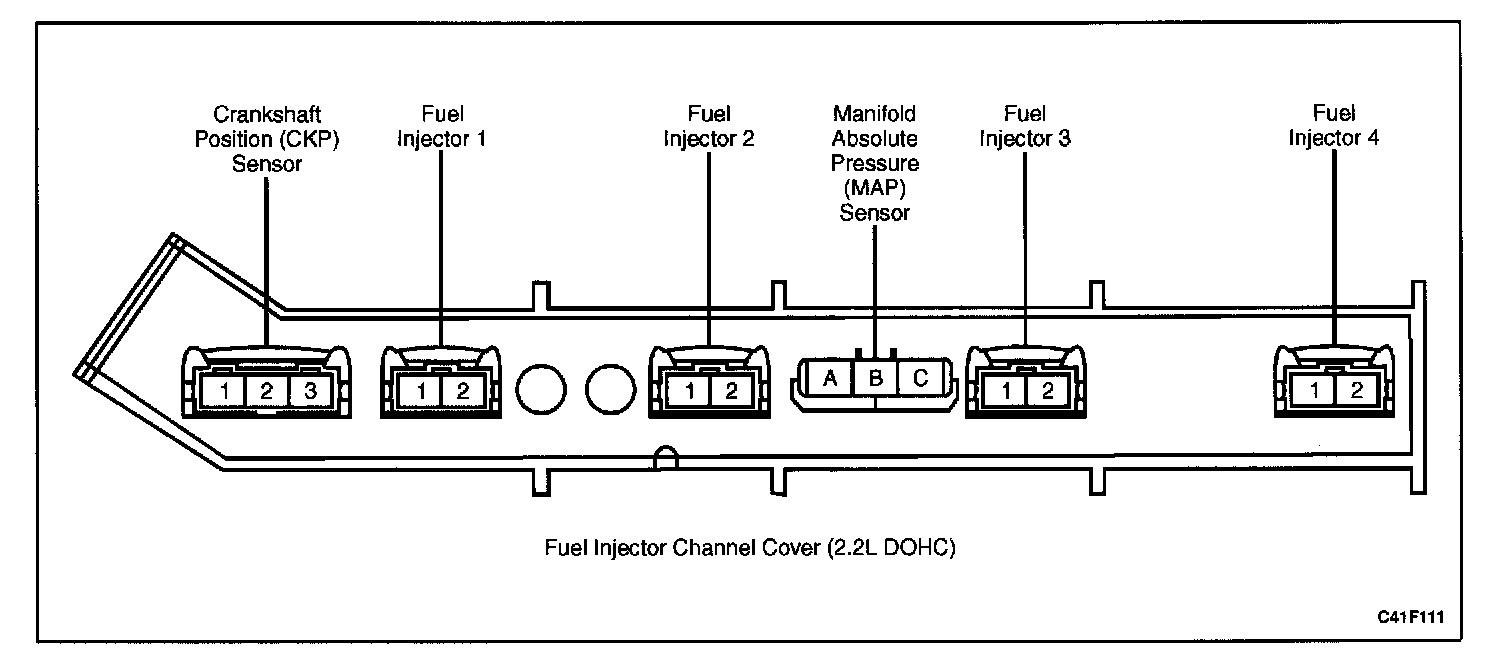 Crankshaft Position (CKP) Sensor

Fuel Injector 1

Fuel Injector 2

Manifold Absolute Pressure (MAP) Sensor

Fuel Injector 3

Fuel Injector 4

1 2 3

1 2

1 2

A B C

1 2

1 2

Fuel Injector Channel Cover (2.2L DOHC)

C41F111