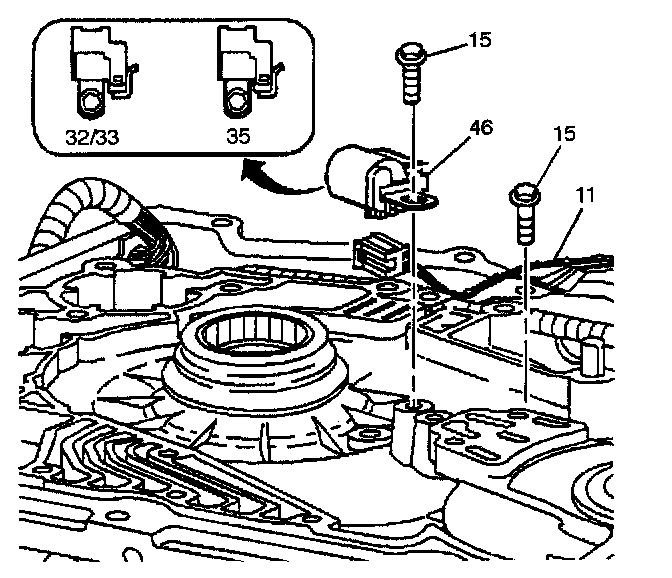 32/33
35
15
46
15
11