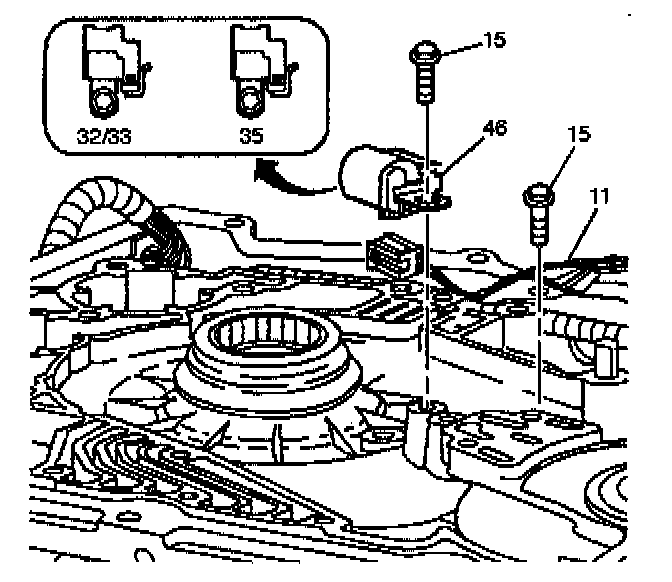 32/33
35
15
46
15
11