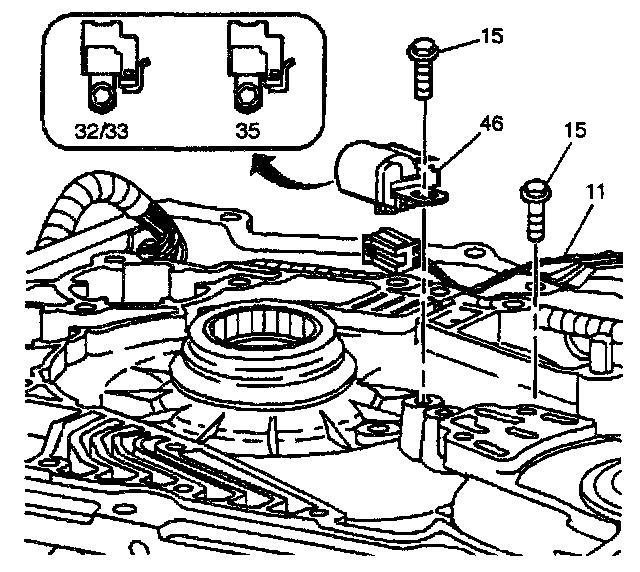 32/33
35
15
46
15
11