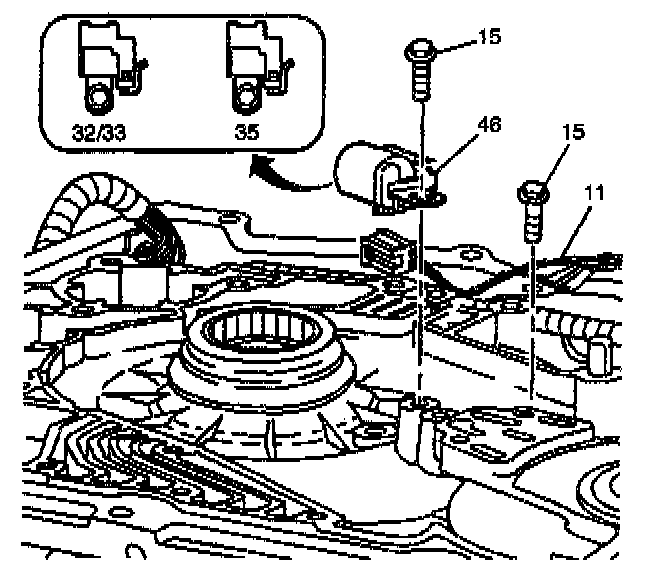 32/33
35
15
46
15
11