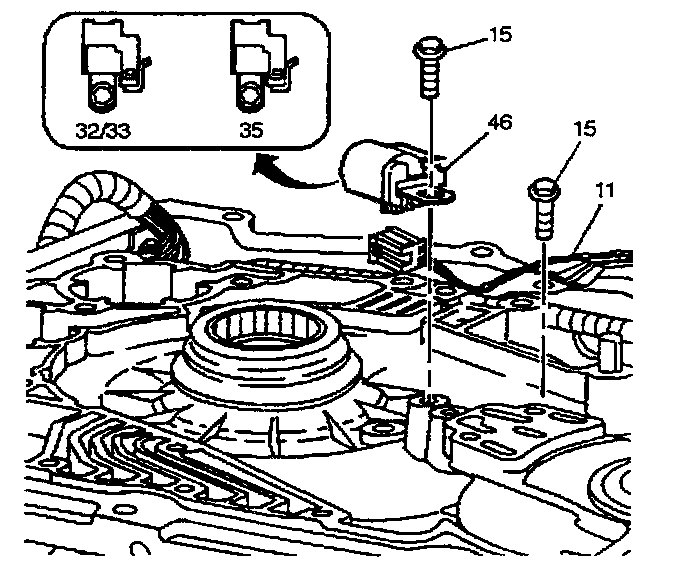 32/33
35
15
46
15
11