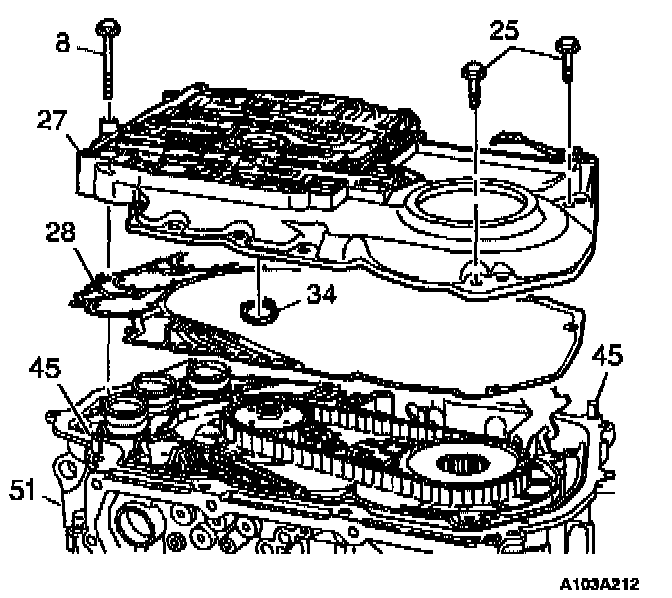 8
25
27
28
34
45
45
51
A103A212