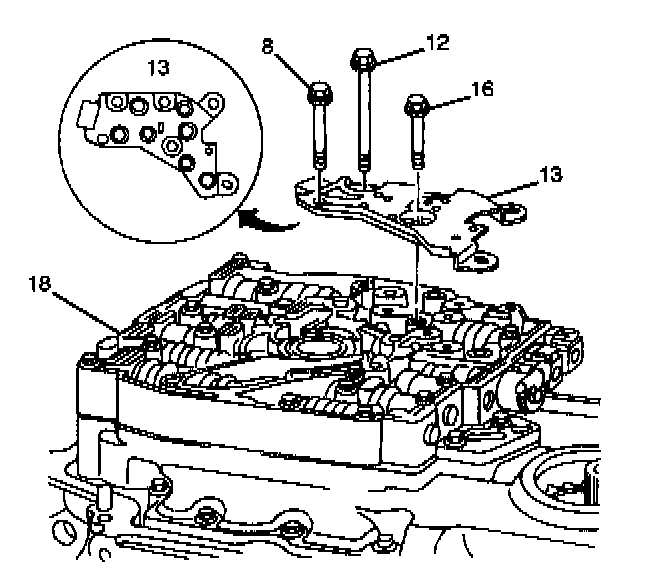 13
8
12
16
13
18