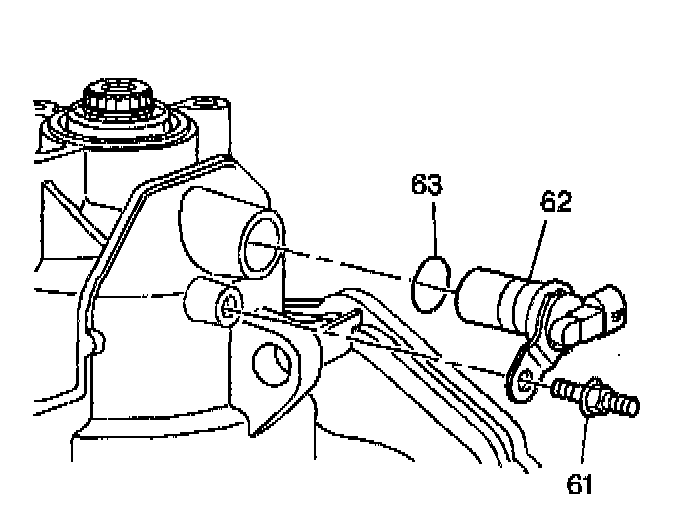 63
62
61