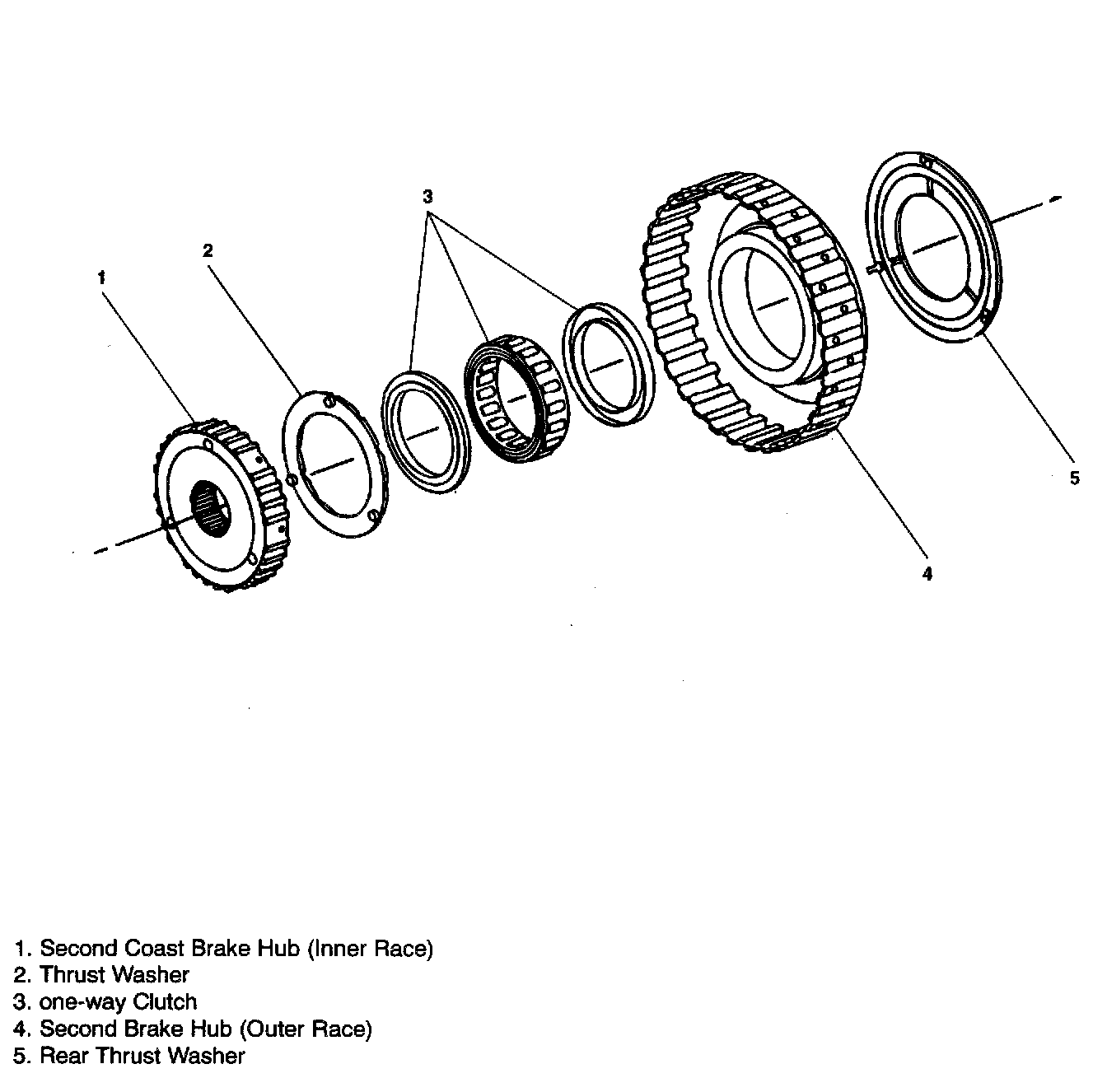 3

2

1

5

4

1. Second Coast Brake Hub (Inner Race)
2. Thrust Washer
3. one-way Clutch
4. Second Brake Hub (Outer Race)
5. Rear Thrust Washer