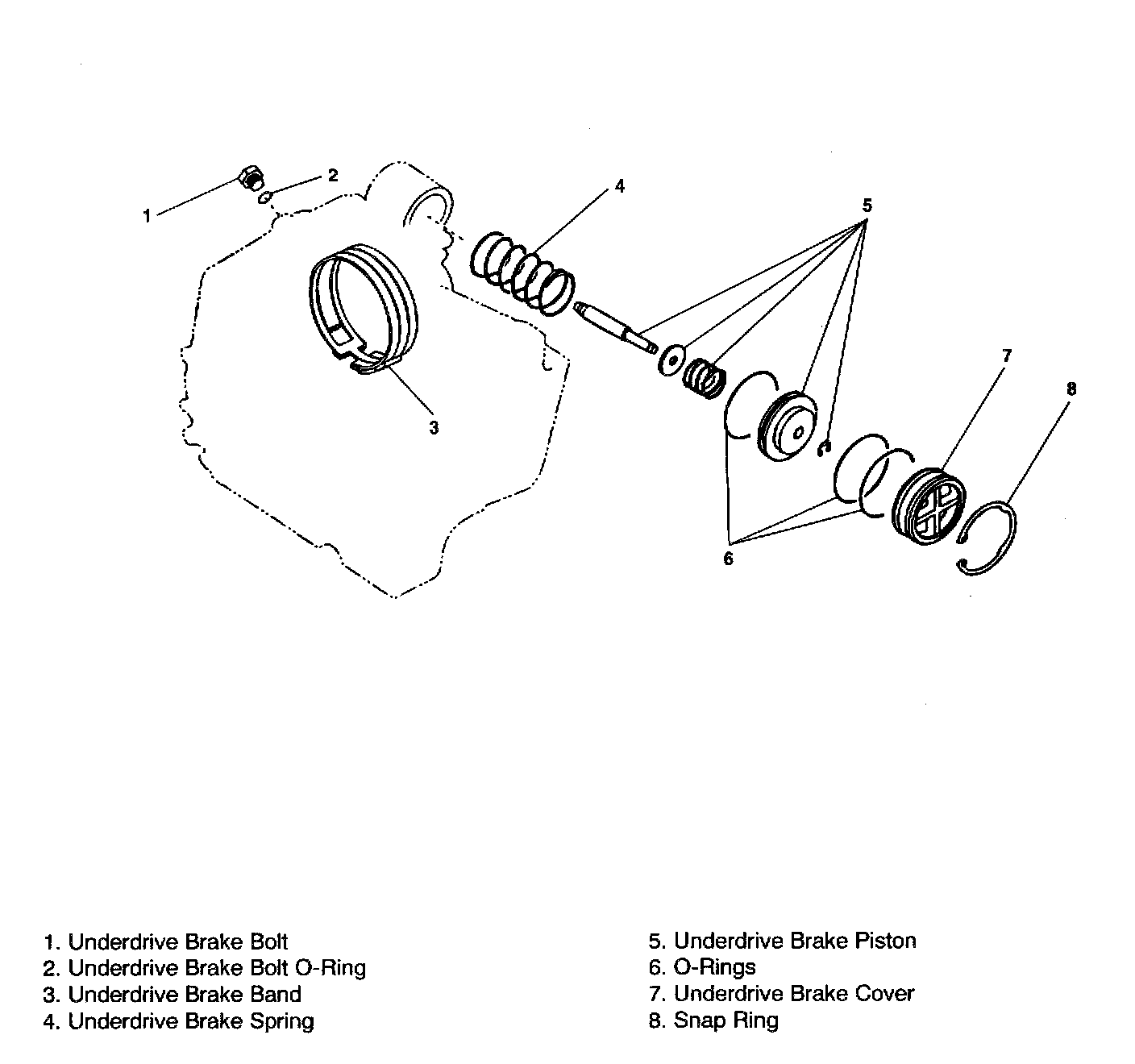 1
2
4
5
3
7
8
6

1. Underdrive Brake Bolt
2. Underdrive Brake Bolt O-Ring
3. Underdrive Brake Band
4. Underdrive Brake Spring

5. Underdrive Brake Piston
6. O-Rings
7. Underdrive Brake Cover
8. Snap Ring