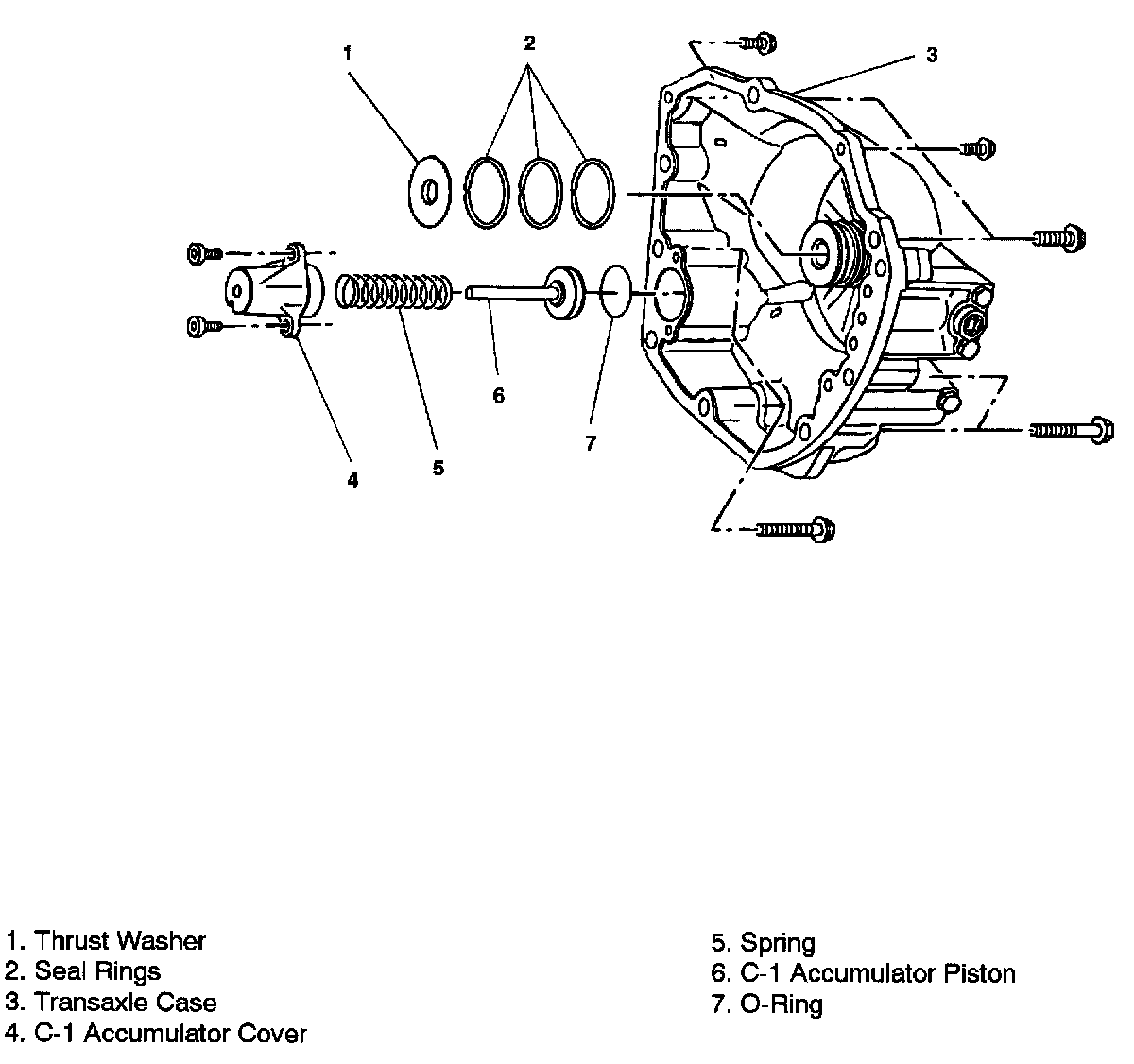 1
2
3
4
5
6
7

1. Thrust Washer
2. Seal Rings
3. Transaxle Case
4. C-1 Accumulator Cover

5. Spring
6. C-1 Accumulator Piston
7. O-Ring