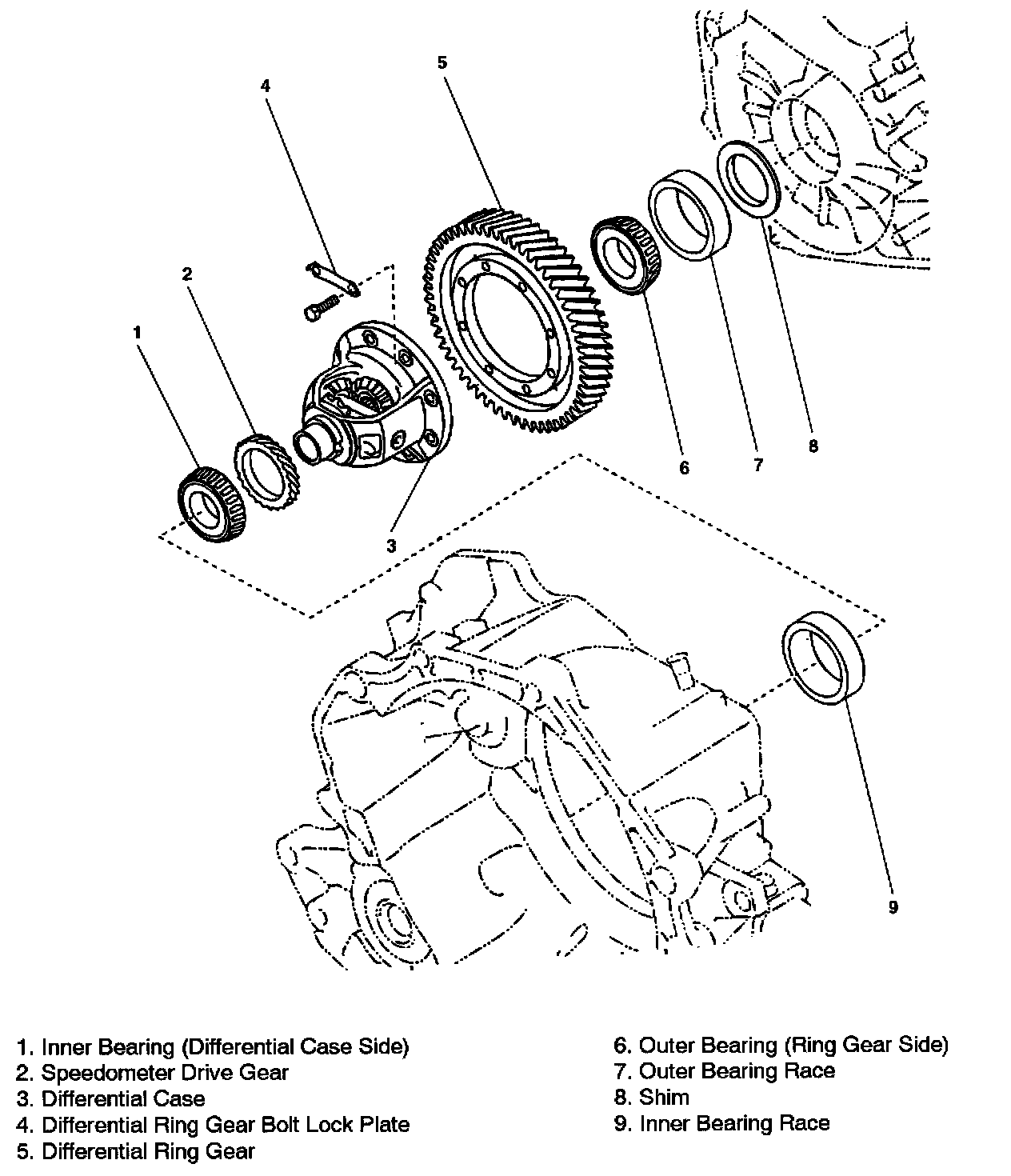 5

4

2

1

6

7

8

3

9

1. Inner Bearing (Differential Case Side)
2. Speedometer Drive Gear
3. Differential Case
4. Differential Ring Gear Bolt Lock Plate
5. Differential Ring Gear

6. Outer Bearing (Ring Gear Side)
7. Outer Bearing Race
8. Shim
9. Inner Bearing Race