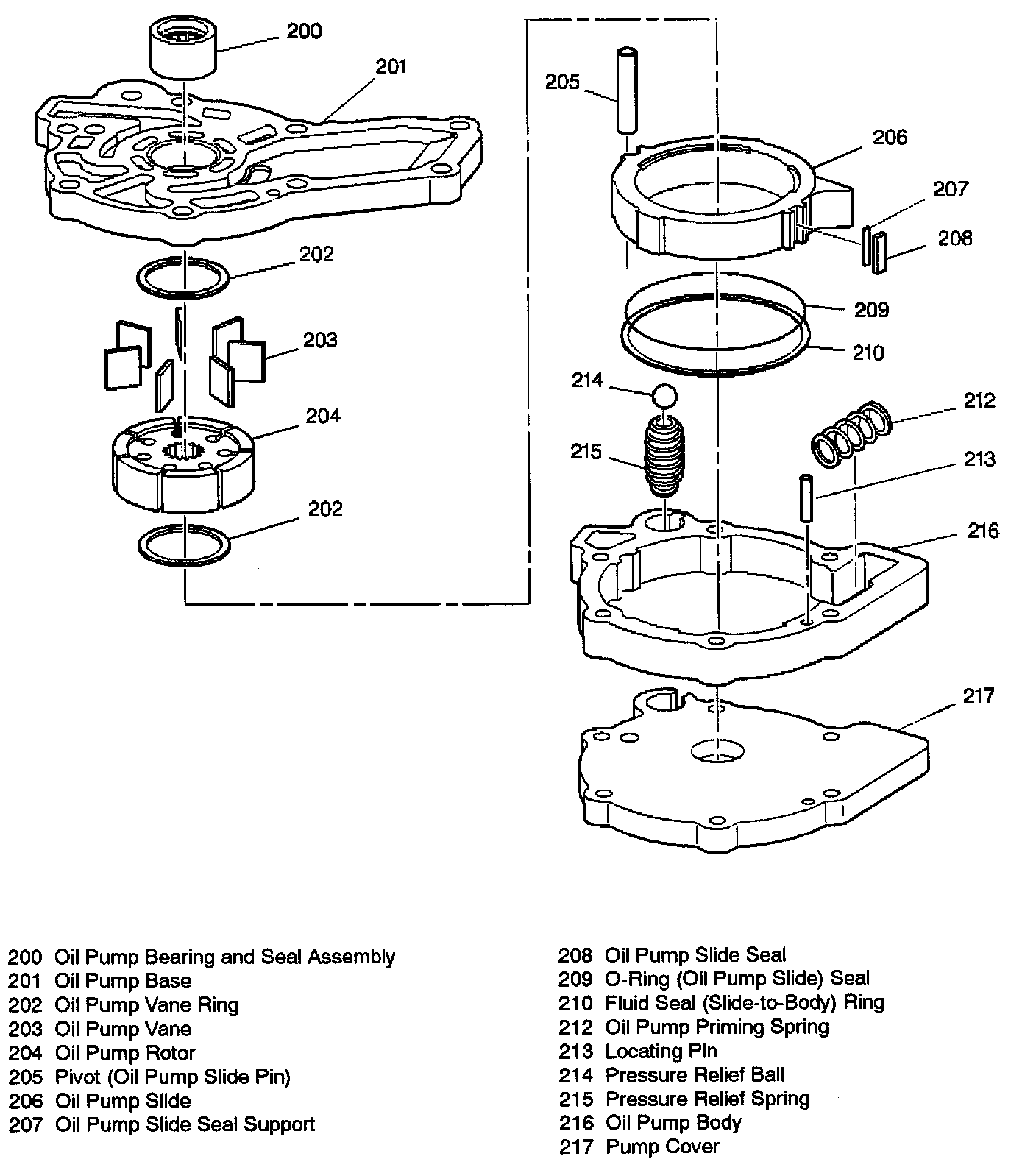 200
201
202
203
204
202
205
206
207
208
209
210
214
212
215
213
216
217

200 Oil Pump Bearing and Seal Assembly
201 Oil Pump Base
202 Oil Pump Vane Ring
203 Oil Pump Vane
204 Oil Pump Rotor
205 Pivot (Oil Pump Slide Pin)
206 Oil Pump Slide
207 Oil Pump Slide Seal Support

208 Oil Pump Slide Seal
209 O-Ring (Oil Pump Slide) Seal
210 Fluid Seal (Slide-to-Body) Ring
212 Oil Pump Priming Spring
213 Locating Pin
214 Pressure Relief Ball
215 Pressure Relief Spring
216 Oil Pump Body
217 Pump Cover