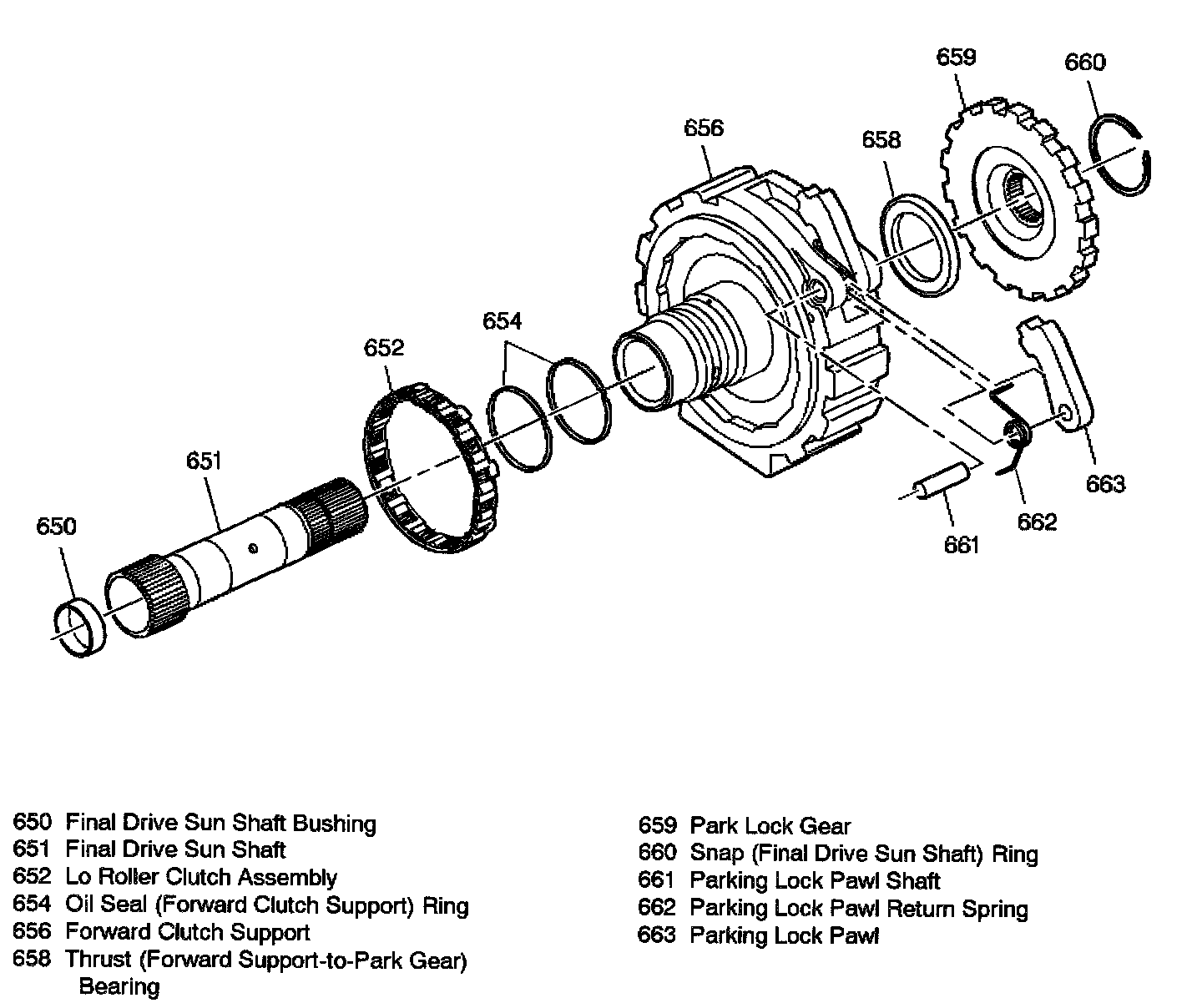 659
660
656
658
654
652
651
650
663
662
661

650 Final Drive Sun Shaft Bushing
651 Final Drive Sun Shaft
652 Lo Roller Clutch Assembly
654 Oil Seal (Forward Clutch Support) Ring
656 Forward Clutch Support
658 Thrust (Forward Support-to-Park Gear) Bearing

659 Park Lock Gear
660 Snap (Final Drive Sun Shaft) Ring
661 Parking Lock Pawl Shaft
662 Parking Lock Pawl Return Spring
663 Parking Lock Pawl