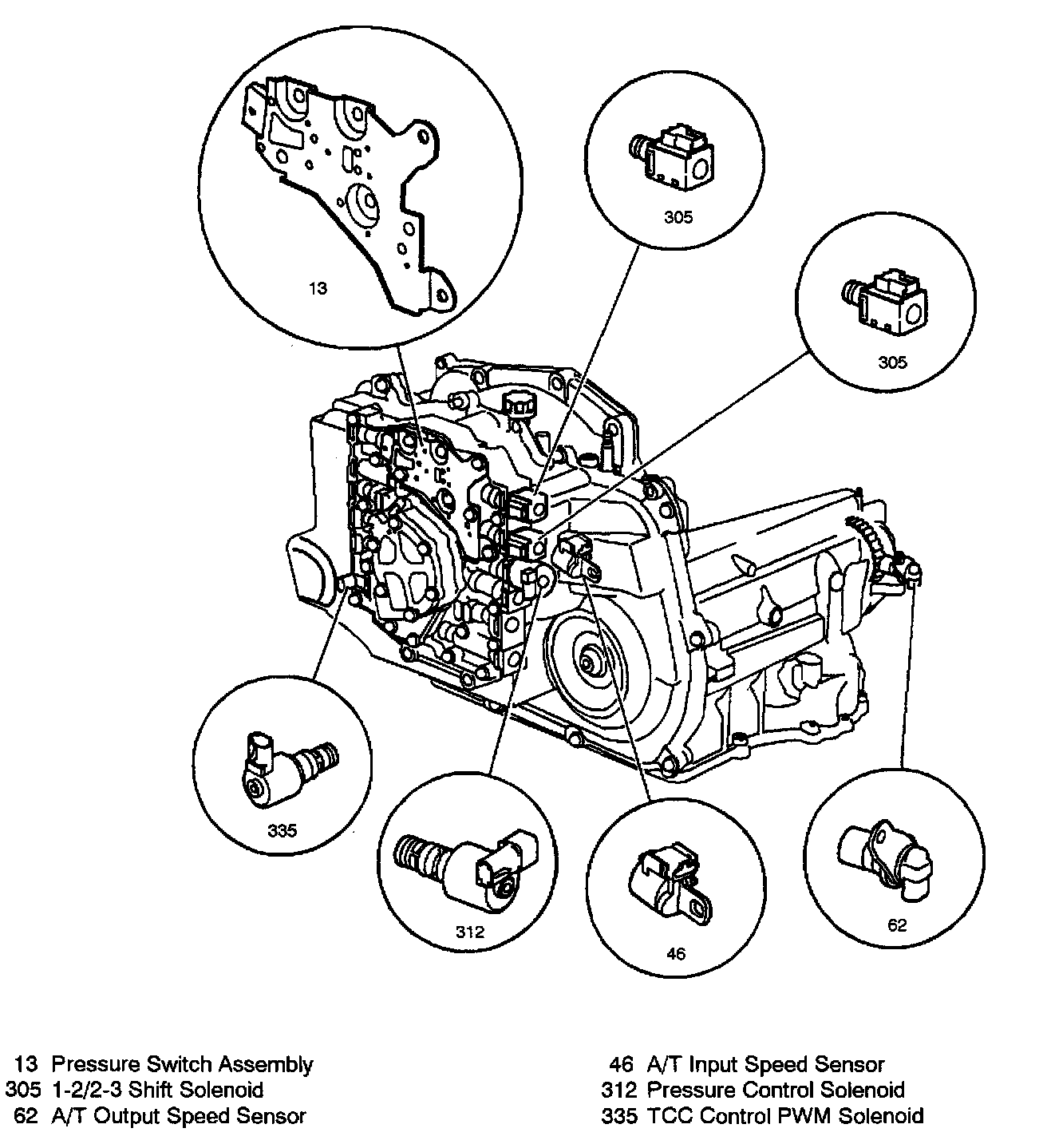 13

305

305

335

312

46

62

13 Pressure Switch Assembly
305 1-2/2-3 Shift Solenoid
62 A/T Output Speed Sensor

46 A/T Input Speed Sensor
312 Pressure Control Solenoid
335 TCC Control PWM Solenoid