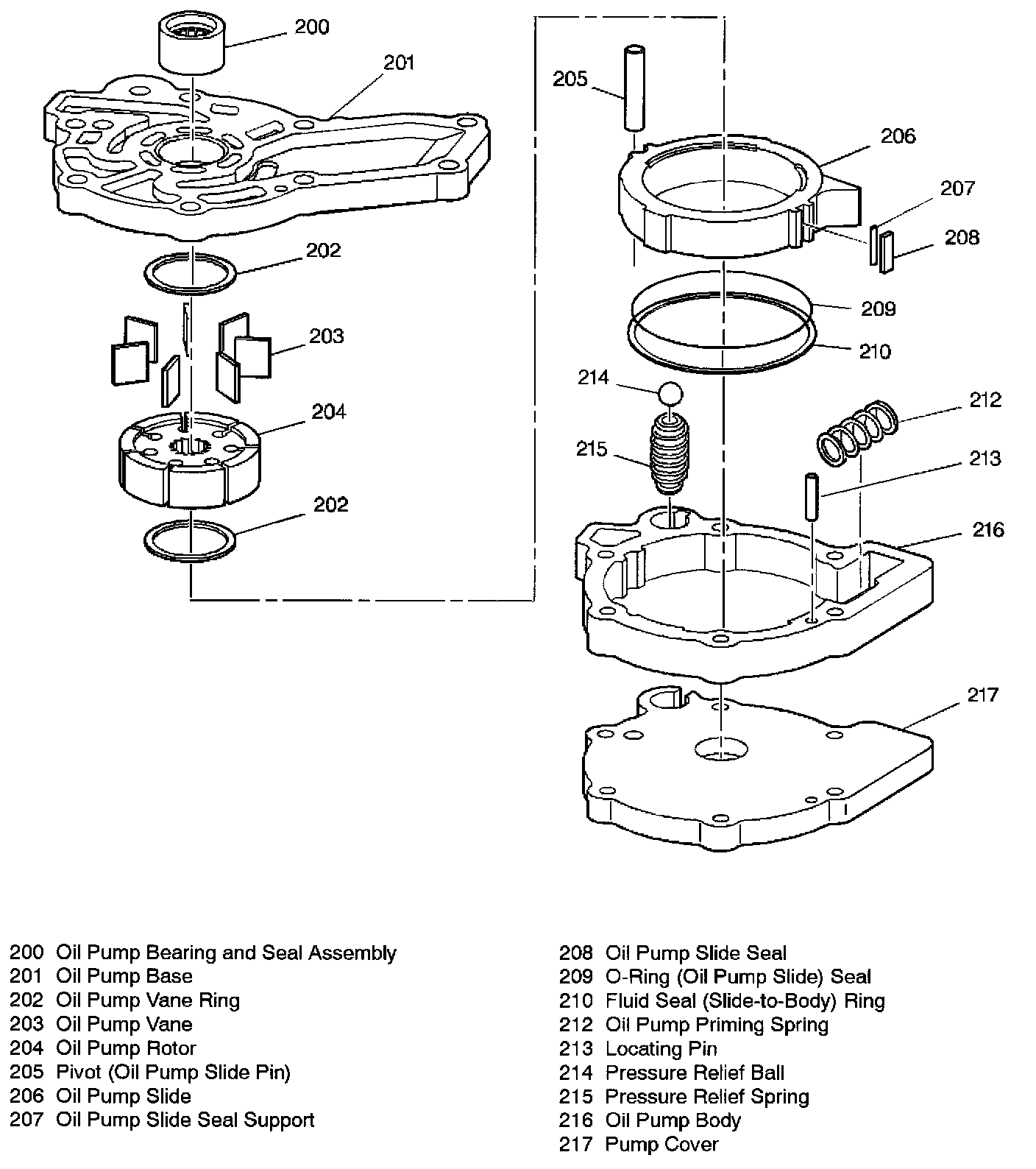 200
201
202
203
204
202
205
206
207
208
209
210
214
212
215
213
216
217

200 Oil Pump Bearing and Seal Assembly
201 Oil Pump Base
202 Oil Pump Vane Ring
203 Oil Pump Vane
204 Oil Pump Rotor
205 Pivot (Oil Pump Slide Pin)
206 Oil Pump Slide
207 Oil Pump Slide Seal Support

208 Oil Pump Slide Seal
209 O-Ring (Oil Pump Slide) Seal
210 Fluid Seal (Slide-to-Body) Ring
212 Oil Pump Priming Spring
213 Locating Pin
214 Pressure Relief Ball
215 Pressure Relief Spring
216 Oil Pump Body
217 Pump Cover