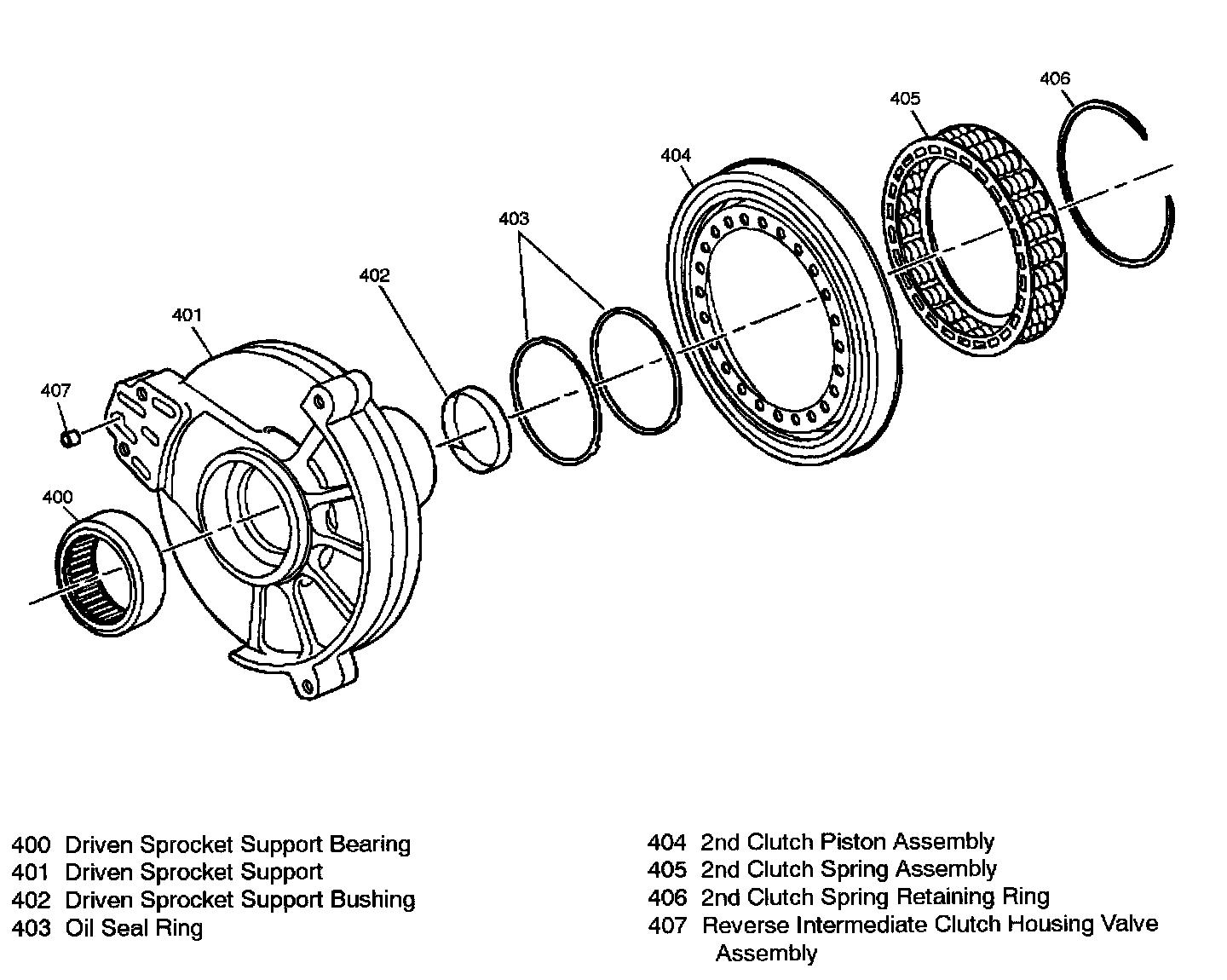 406

405

404

403

402

401

407

400

400 Driven Sprocket Support Bearing
401 Driven Sprocket Support
402 Driven Sprocket Support Bushing
403 Oil Seal Ring

404 2nd Clutch Piston Assembly
405 2nd Clutch Spring Assembly
406 2nd Clutch Spring Retaining Ring
407 Reverse Intermediate Clutch Housing Valve Assembly