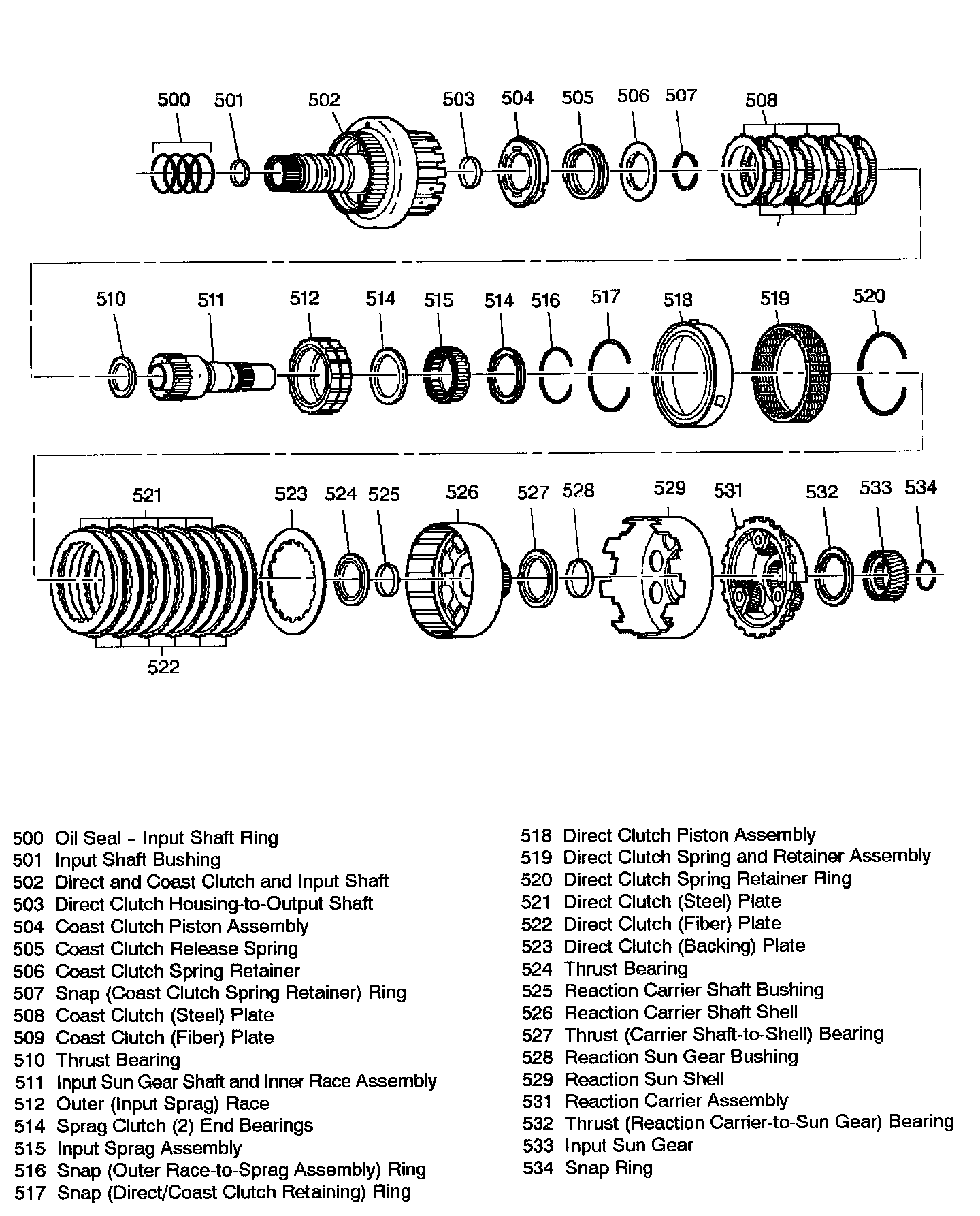 500 501 502 503 504 505 506 507 508

510 511 512 514 515 514 516 517 518 519 520

521 523 524 525 526 527 528 529 531 532 533 534

522

500 Oil Seal - Input Shaft Ring
501 Input Shaft Bushing
502 Direct and Coast Clutch and Input Shaft
503 Direct Clutch Housing-to-Output Shaft
504 Coast Clutch Piston Assembly
505 Coast Clutch Release Spring
506 Coast Clutch Spring Retainer
507 Snap (Coast Clutch Spring Retainer) Ring
508 Coast Clutch (Steel) Plate
509 Coast Clutch (Fiber) Plate
510 Thrust Bearing
511 Input Sun Gear Shaft and Inner Race Assembly
512 Outer (Input Sprag) Race
514 Sprag Clutch (2) End Bearings
515 Input Sprag Assembly
516 Snap (Outer Race-to-Sprag Assembly) Ring
517 Snap (Direct/Coast Clutch Retaining) Ring

518 Direct Clutch Piston Assembly
519 Direct Clutch Spring and Retainer Assembly
520 Direct Clutch Spring Retainer Ring
521 Direct Clutch (Steel) Plate
522 Direct Clutch (Fiber) Plate
523 Direct Clutch (Backing) Plate
524 Thrust Bearing
525 Reaction Carrier Shaft Bushing
526 Reaction Carrier Shaft Shell
527 Thrust (Carrier Shaft-to-Shell) Bearing
528 Reaction Sun Gear Bushing
529 Reaction Sun Shell
531 Reaction Carrier Assembly
532 Thrust (Reaction Carrier-to-Sun Gear) Bearing
533 Input Sun Gear
534 Snap Ring