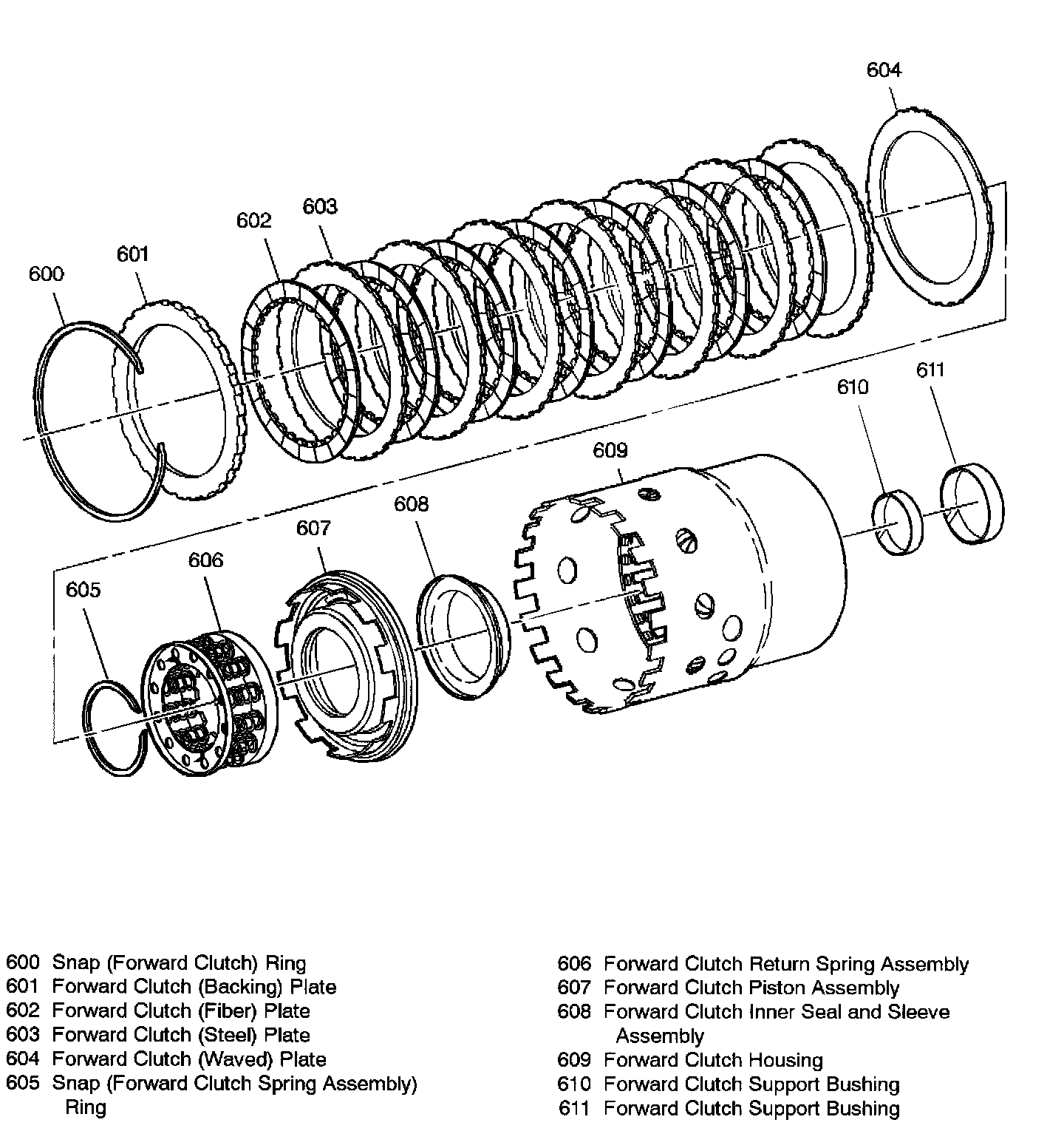 604

603
602
601
600

611
610

609

608
607
606
605

600 Snap (Forward Clutch) Ring
601 Forward Clutch (Backing) Plate
602 Forward Clutch (Fiber) Plate
603 Forward Clutch (Steel) Plate
604 Forward Clutch (Waved) Plate
605 Snap (Forward Clutch Spring Assembly) Ring

606 Forward Clutch Return Spring Assembly
607 Forward Clutch Piston Assembly
608 Forward Clutch Inner Seal and Sleeve Assembly
609 Forward Clutch Housing
610 Forward Clutch Support Bushing
611 Forward Clutch Support Bushing