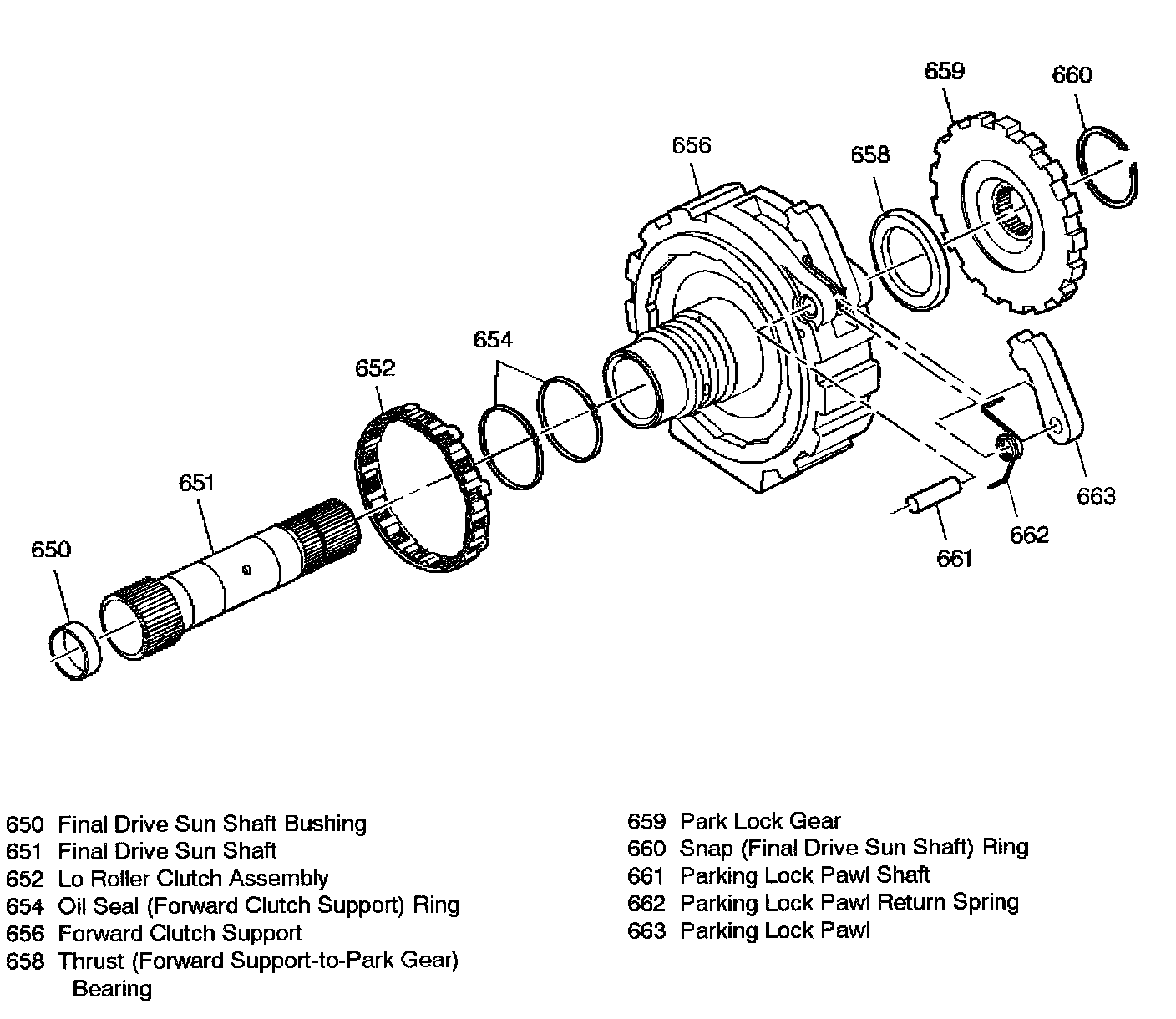 659
660
656
658
654
652
651
650
663
662
661

650 Final Drive Sun Shaft Bushing
651 Final Drive Sun Shaft
652 Lo Roller Clutch Assembly
654 Oil Seal (Forward Clutch Support) Ring
656 Forward Clutch Support
658 Thrust (Forward Support-to-Park Gear) Bearing

659 Park Lock Gear
660 Snap (Final Drive Sun Shaft) Ring
661 Parking Lock Pawl Shaft
662 Parking Lock Pawl Return Spring
663 Parking Lock Pawl