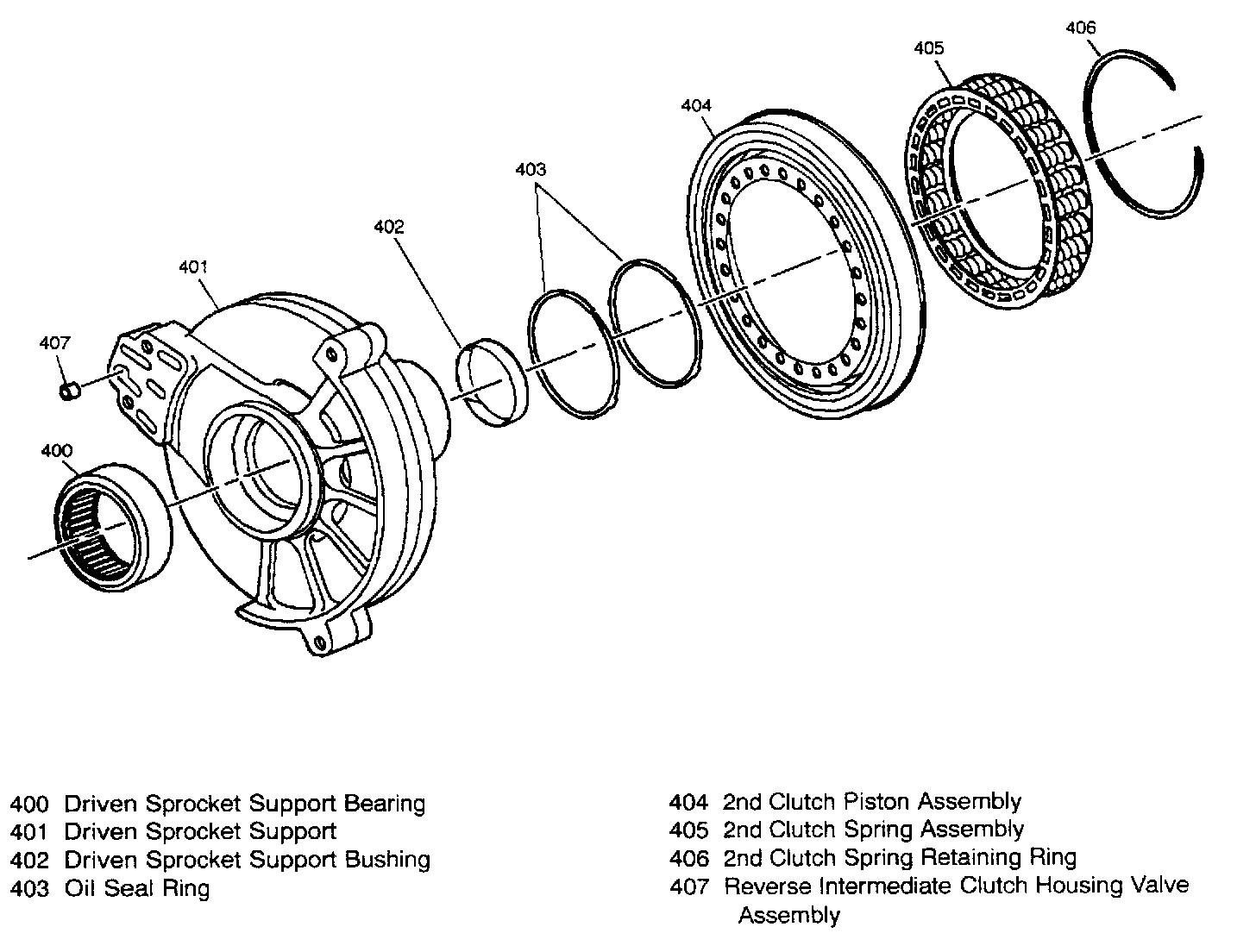 406
405
404
403
402
401
407
400

400 Driven Sprocket Support Bearing
401 Driven Sprocket Support
402 Driven Sprocket Support Bushing
403 Oil Seal Ring

404 2nd Clutch Piston Assembly
405 2nd Clutch Spring Assembly
406 2nd Clutch Spring Retaining Ring
407 Reverse Intermediate Clutch Housing Valve Assembly