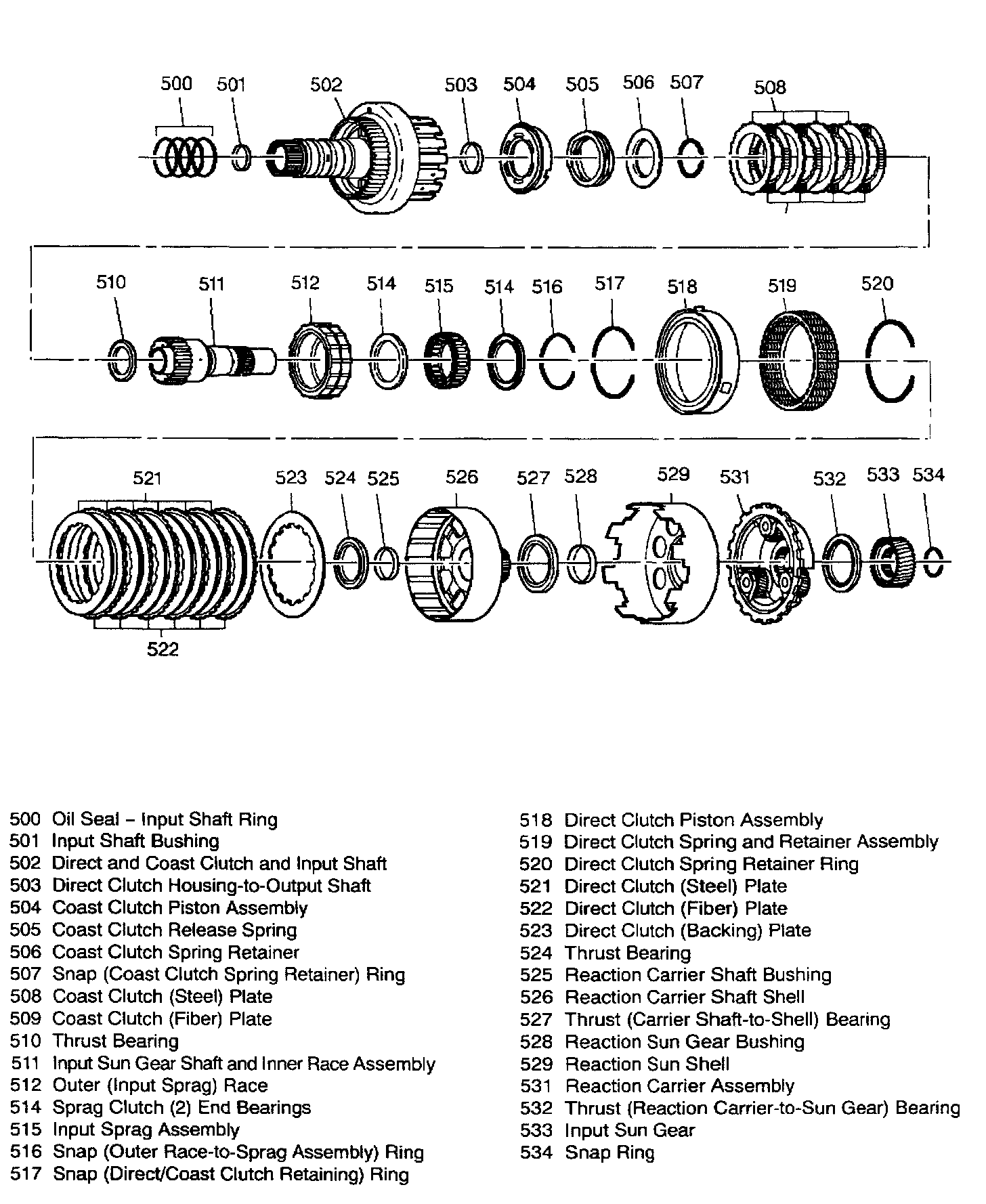 500 501 502 503 504 505 506 507 508

510 511 512 514 515 514 516 517 518 519 520

521 523 524 525 526 527 528 529 531 532 533 534

522

500 Oil Seal – Input Shaft Ring
501 Input Shaft Bushing
502 Direct and Coast Clutch and Input Shaft
503 Direct Clutch Housing-to-Output Shaft
504 Coast Clutch Piston Assembly
505 Coast Clutch Release Spring
506 Coast Clutch Spring Retainer
507 Snap (Coast Clutch Spring Retainer) Ring
508 Coast Clutch (Steel) Plate
509 Coast Clutch (Fiber) Plate
510 Thrust Bearing
511 Input Sun Gear Shaft and Inner Race Assembly
512 Outer (Input Sprag) Race
514 Sprag Clutch (2) End Bearings
515 Input Sprag Assembly
516 Snap (Outer Race-to-Sprag Assembly) Ring
517 Snap (Direct/Coast Clutch Retaining) Ring

518 Direct Clutch Piston Assembly
519 Direct Clutch Spring and Retainer Assembly
520 Direct Clutch Spring Retainer Ring
521 Direct Clutch (Steel) Plate
522 Direct Clutch (Fiber) Plate
523 Direct Clutch (Backing) Plate
524 Thrust Bearing
525 Reaction Carrier Shaft Bushing
526 Reaction Carrier Shaft Shell
527 Thrust (Carrier Shaft-to-Shell) Bearing
528 Reaction Sun Gear Bushing
529 Reaction Sun Shell
531 Reaction Carrier Assembly
532 Thrust (Reaction Carrier-to-Sun Gear) Bearing
533 Input Sun Gear
534 Snap Ring