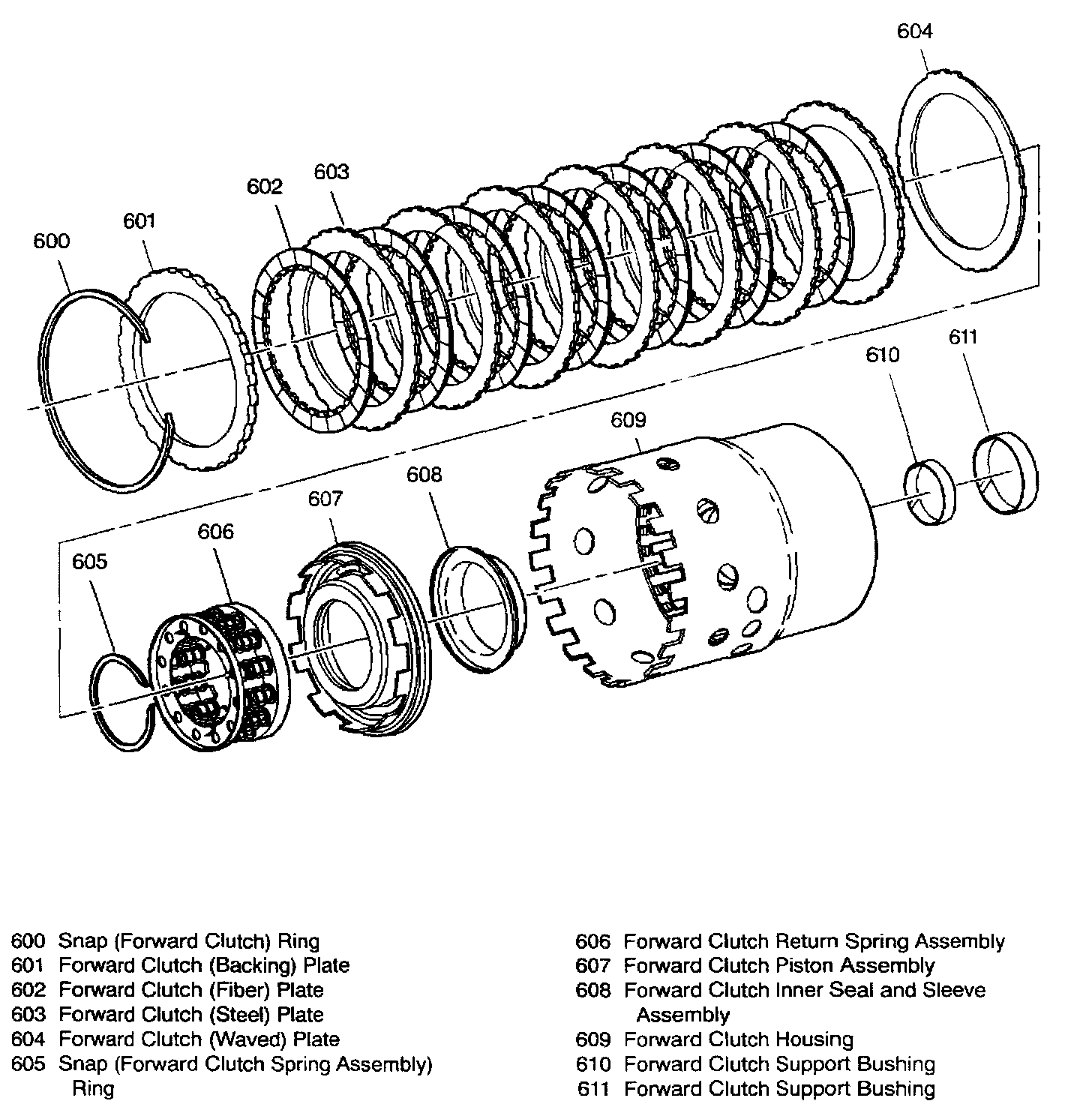 604
603
602
601
600
610
611
609
608
607
606
605

600 Snap (Forward Clutch) Ring
601 Forward Clutch (Backing) Plate
602 Forward Clutch (Fiber) Plate
603 Forward Clutch (Steel) Plate
604 Forward Clutch (Waved) Plate
605 Snap (Forward Clutch Spring Assembly) Ring

606 Forward Clutch Return Spring Assembly
607 Forward Clutch Piston Assembly
608 Forward Clutch Inner Seal and Sleeve Assembly
609 Forward Clutch Housing
610 Forward Clutch Support Bushing
611 Forward Clutch Support Bushing