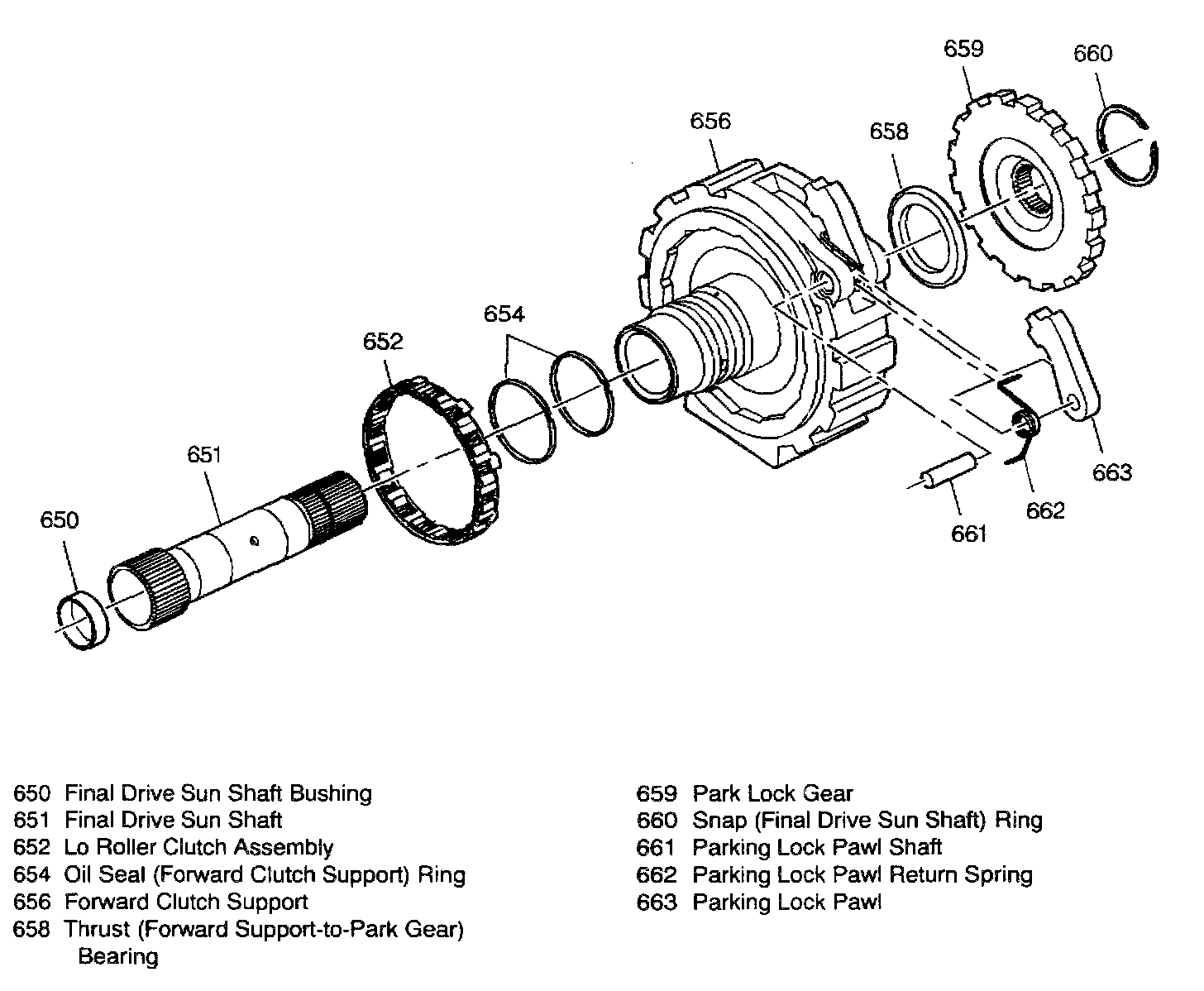 659
660
656
658
654
652
651
650
663
662
661

650 Final Drive Sun Shaft Bushing
651 Final Drive Sun Shaft
652 Lo Roller Clutch Assembly
654 Oil Seal (Forward Clutch Support) Ring
656 Forward Clutch Support
658 Thrust (Forward Support-to-Park Gear) Bearing

659 Park Lock Gear
660 Snap (Final Drive Sun Shaft) Ring
661 Parking Lock Pawl Shaft
662 Parking Lock Pawl Return Spring
663 Parking Lock Pawl