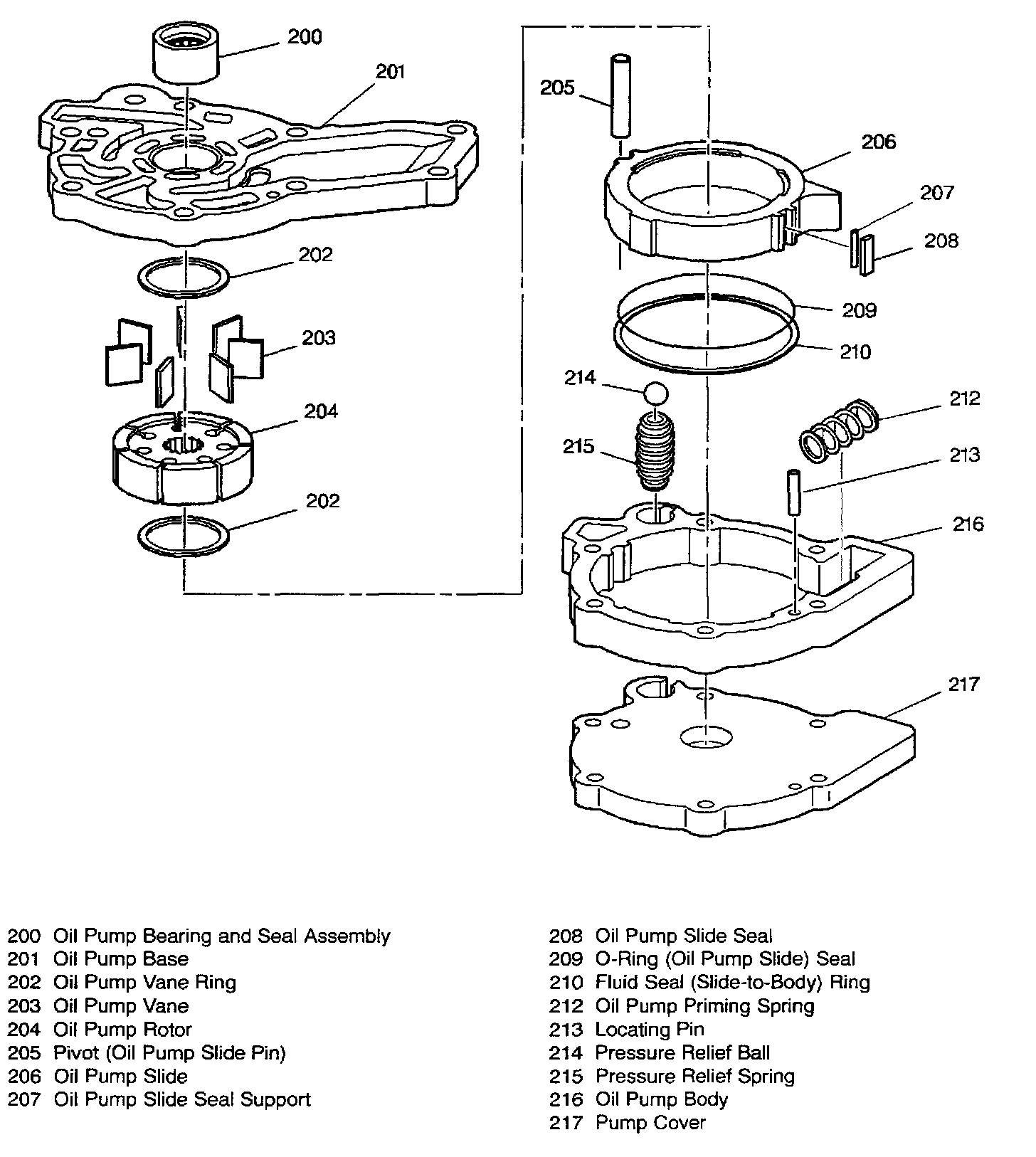 200
201
202
203
204
202
205
206
207
208
209
210
214
212
215
213
216
217

200 Oil Pump Bearing and Seal Assembly
201 Oil Pump Base
202 Oil Pump Vane Ring
203 Oil Pump Vane
204 Oil Pump Rotor
205 Pivot (Oil Pump Slide Pin)
206 Oil Pump Slide
207 Oil Pump Slide Seal Support

208 Oil Pump Slide Seal
209 O-Ring (Oil Pump Slide) Seal
210 Fluid Seal (Slide-to-Body) Ring
212 Oil Pump Priming Spring
213 Locating Pin
214 Pressure Relief Ball
215 Pressure Relief Spring
216 Oil Pump Body
217 Pump Cover