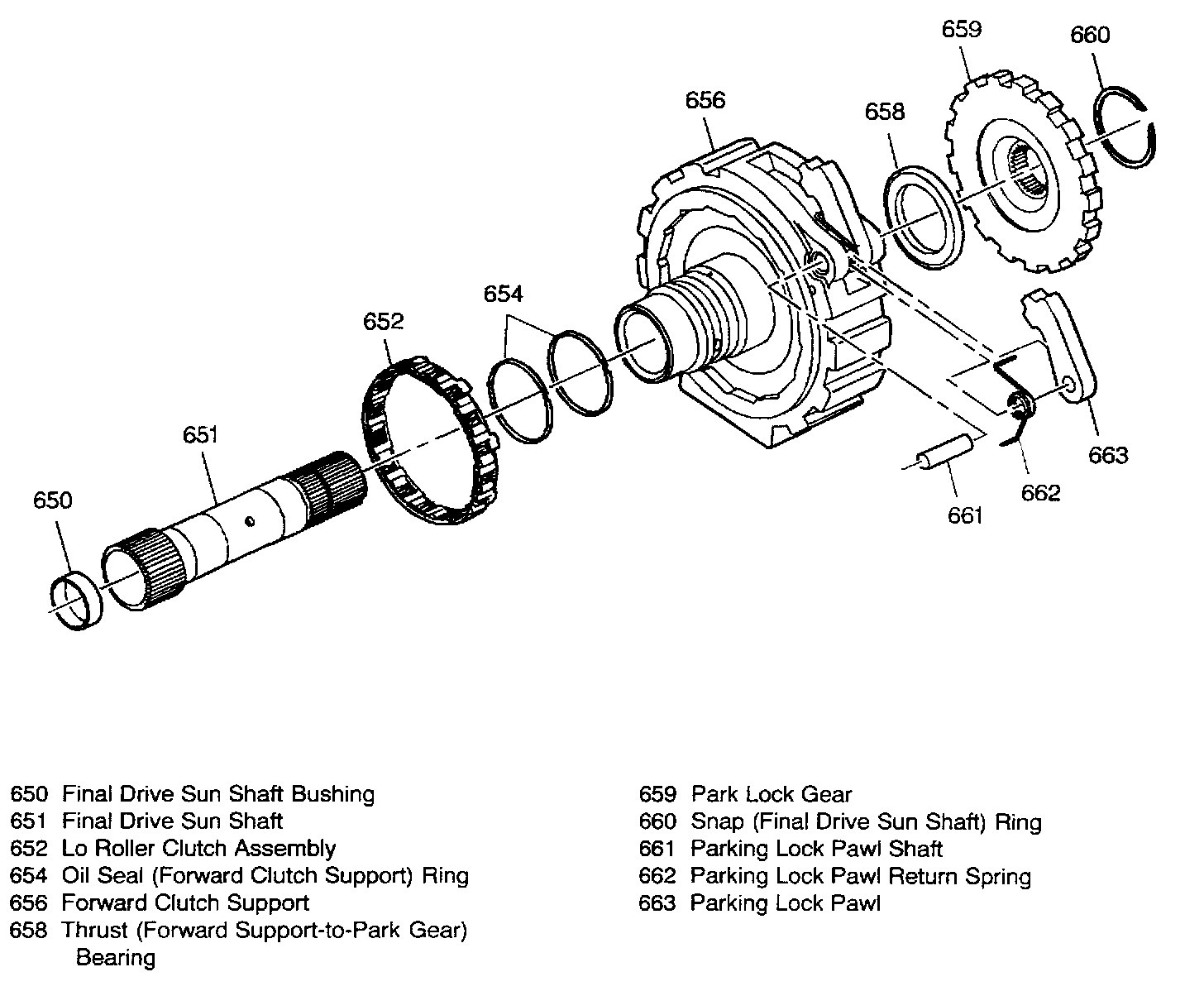 659
660
656
658
654
652
651
650
663
662
661

650 Final Drive Sun Shaft Bushing
651 Final Drive Sun Shaft
652 Lo Roller Clutch Assembly
654 Oil Seal (Forward Clutch Support) Ring
656 Forward Clutch Support
658 Thrust (Forward Support-to-Park Gear) Bearing

659 Park Lock Gear
660 Snap (Final Drive Sun Shaft) Ring
661 Parking Lock Pawl Shaft
662 Parking Lock Pawl Return Spring
663 Parking Lock Pawl