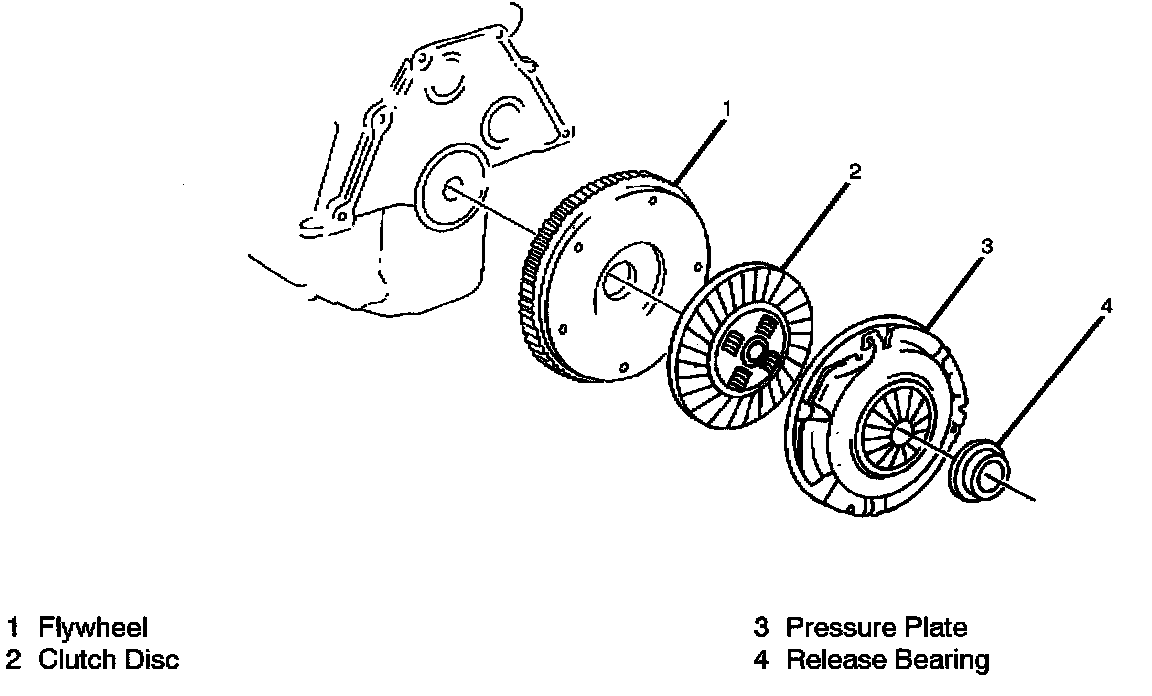 1

2

3

4

1 Flywheel
2 Clutch Disc

3 Pressure Plate
4 Release Bearing