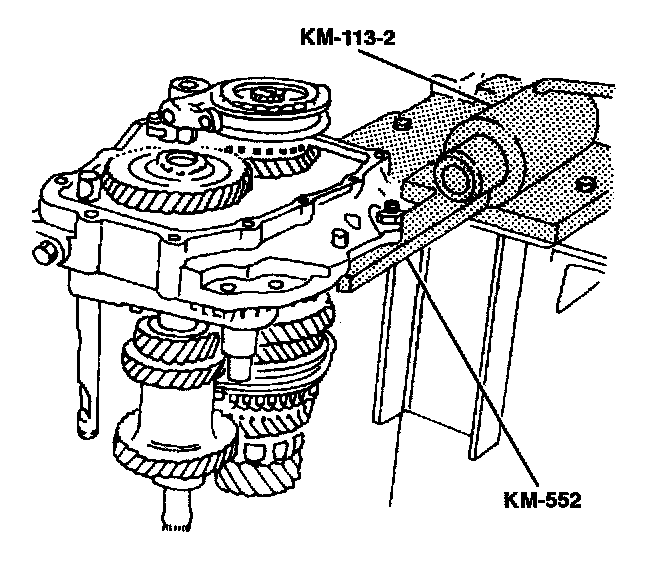 KM-113-2

KM-552