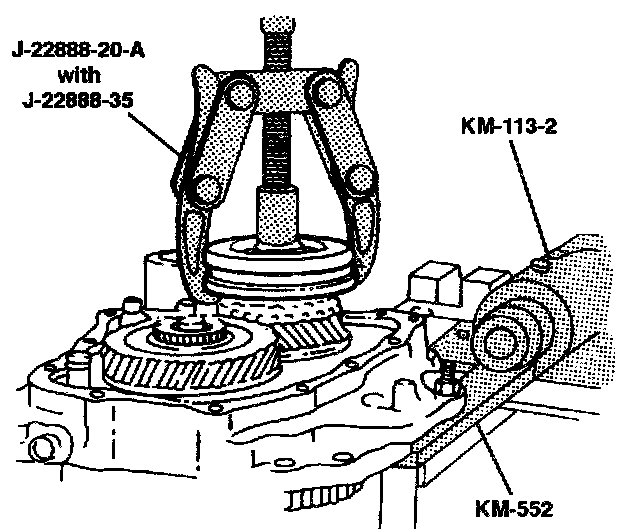 J-22888-20-A
with
J-22888-35

KM-113-2

KM-552