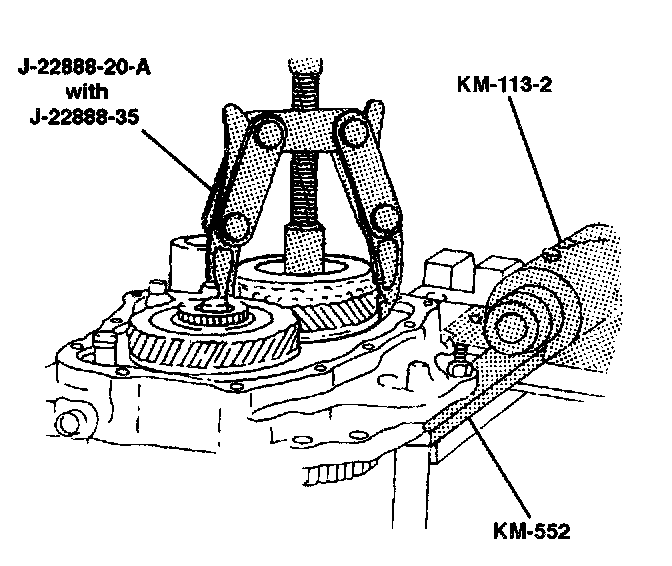 J-22888-20-A
with
J-22888-35

KM-113-2

KM-552