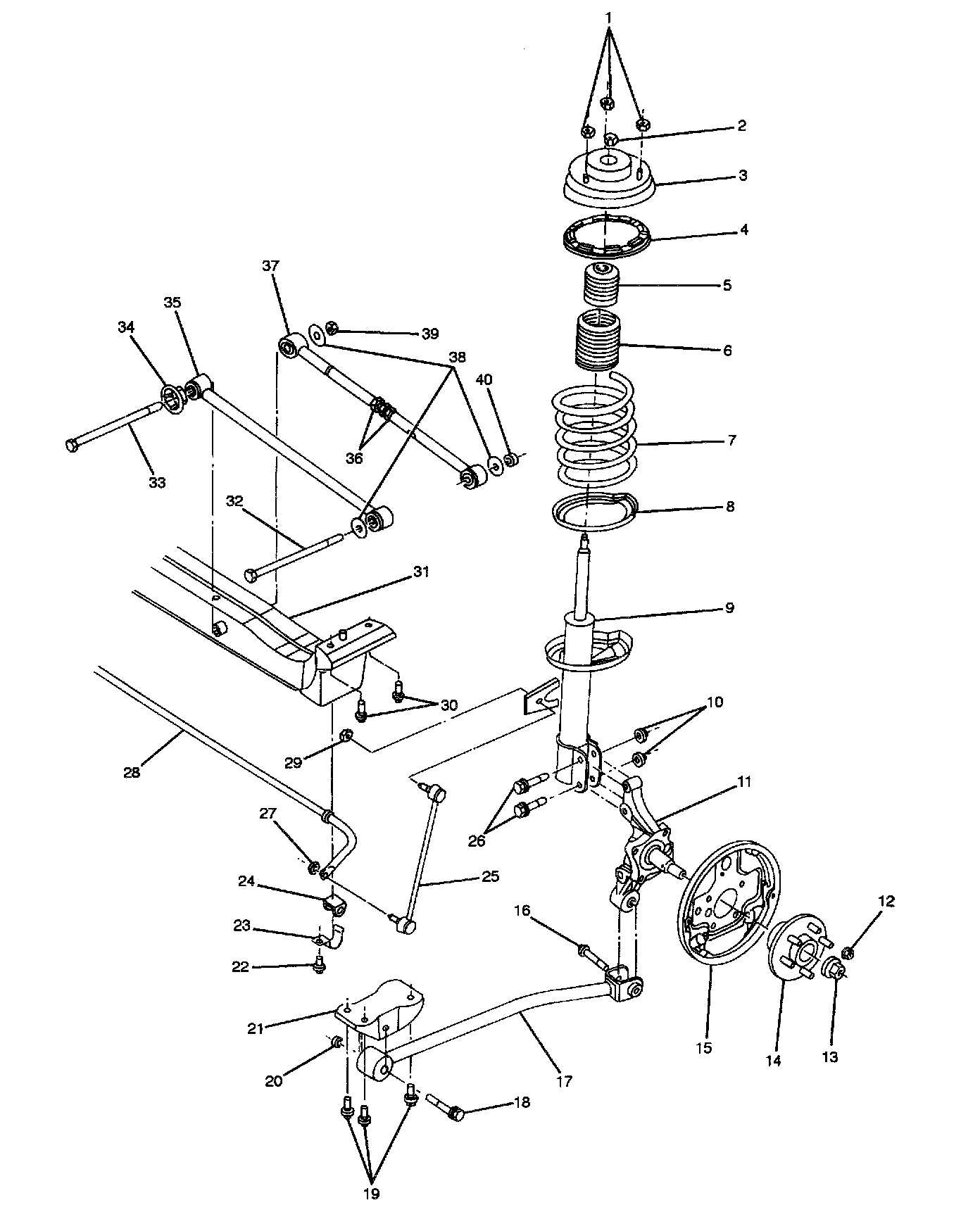 1
2
3
4
5
6
7
8
9
10
11
12
13
14
15
16
17
18
19
20
21
22
23
24
25
26
27
28
29
30
31
32
33
34
35
36
37
38
39
40