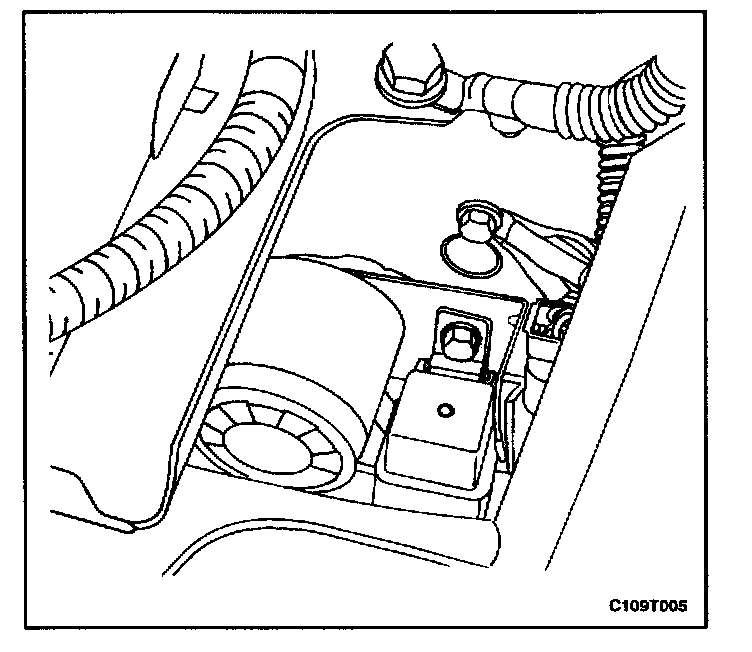 C109T005