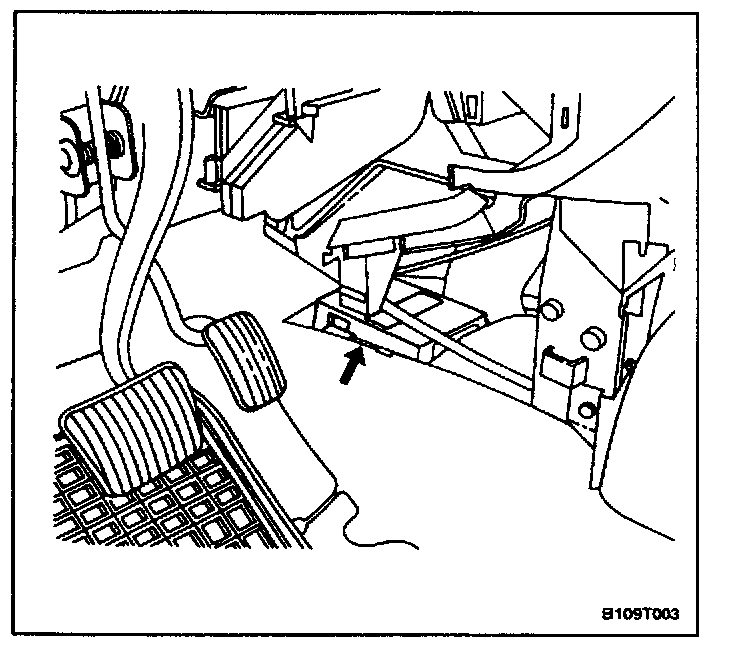 B109T003