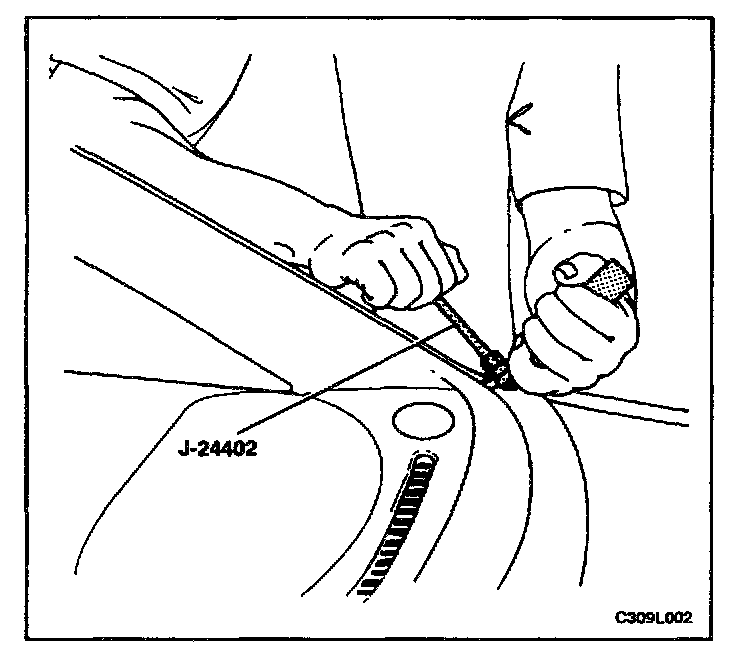 J-24402

C309L002