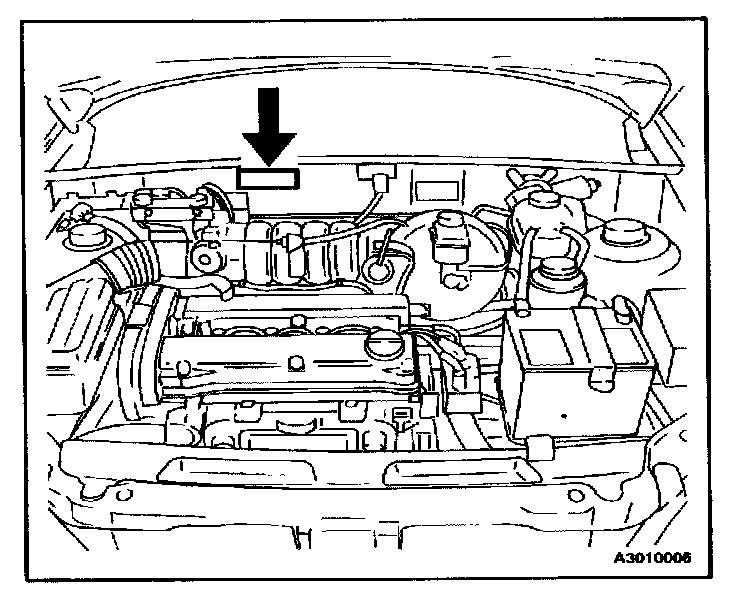 A3010006