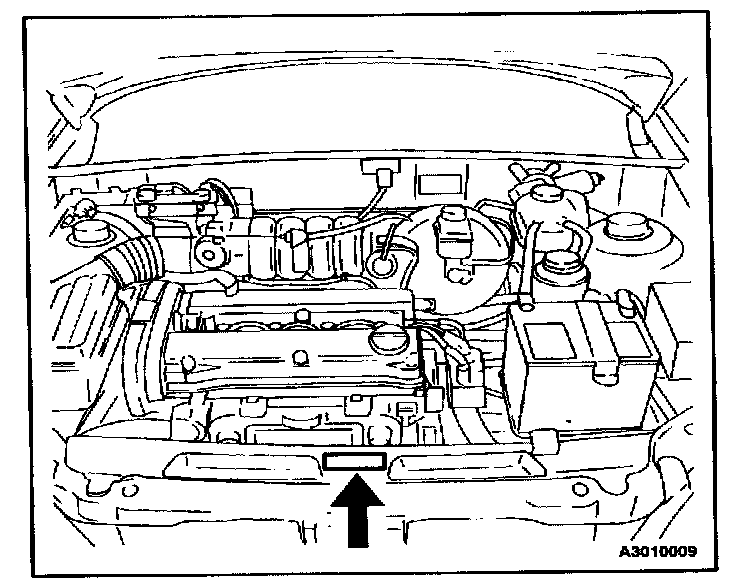 A3010009