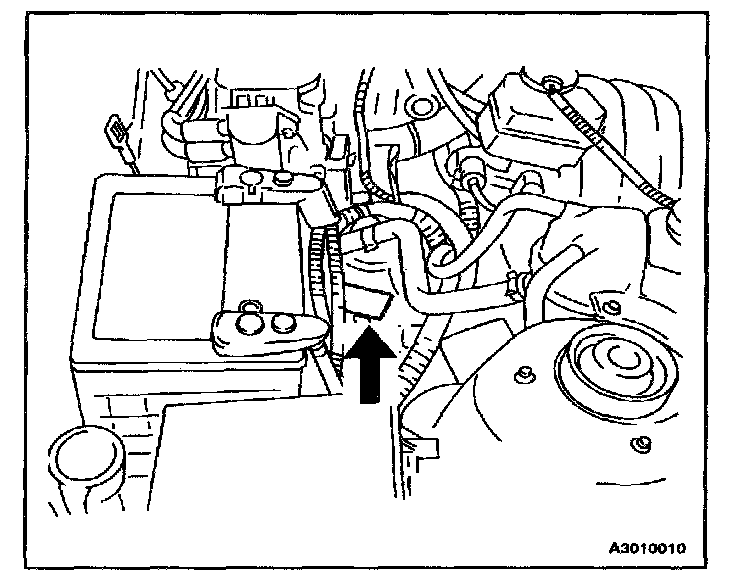 A3010010