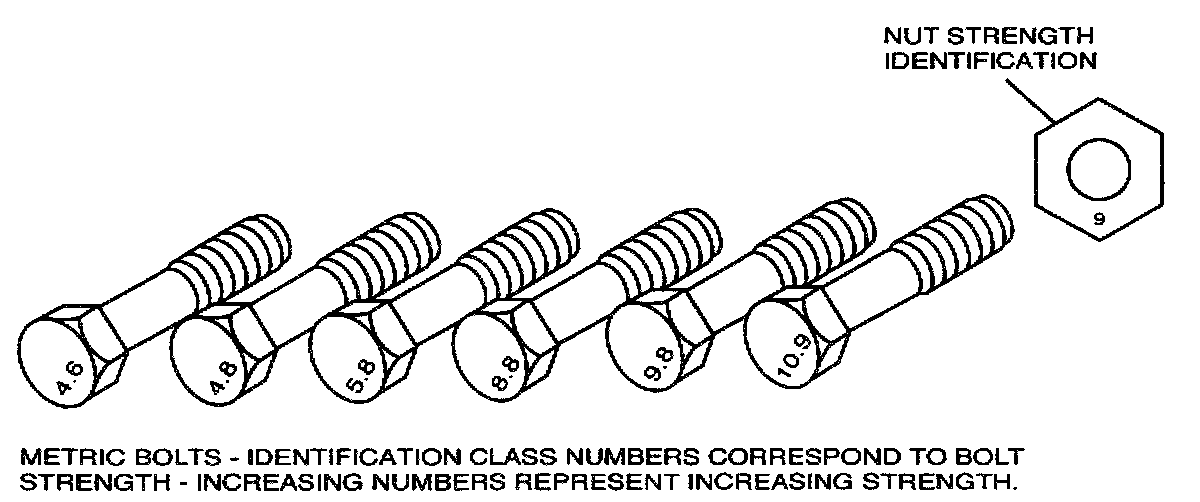 NUT STRENGTH IDENTIFICATION

9

4.6

4.8

5.8

8.8

9.8

10.9

METRIC BOLTS - IDENTIFICATION CLASS NUMBERS CORRESPOND TO BOLT STRENGTH - INCREASING NUMBERS REPRESENT INCREASING STRENGTH.