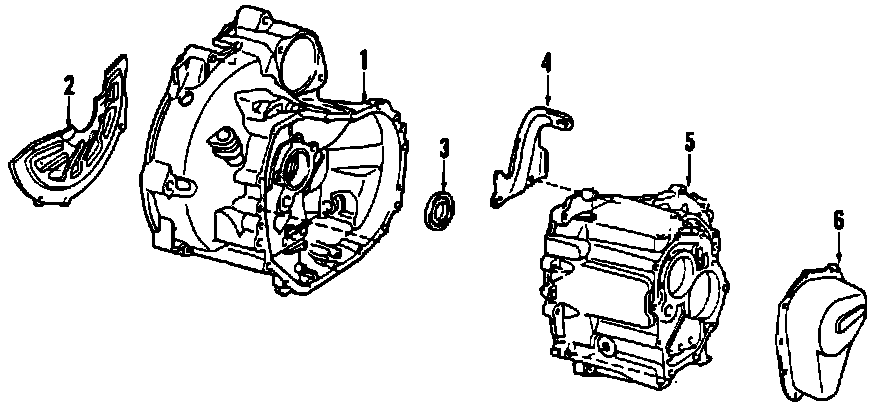 2
1
3
4
5
6