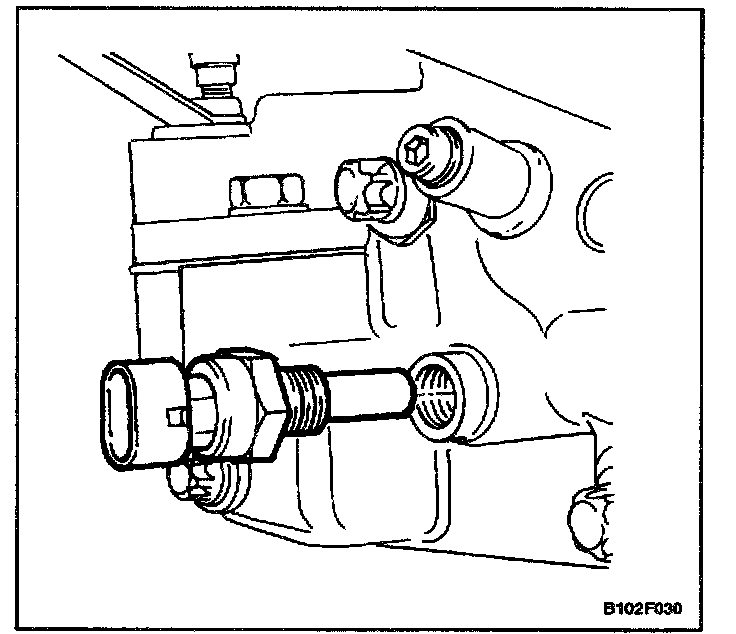 B102F030