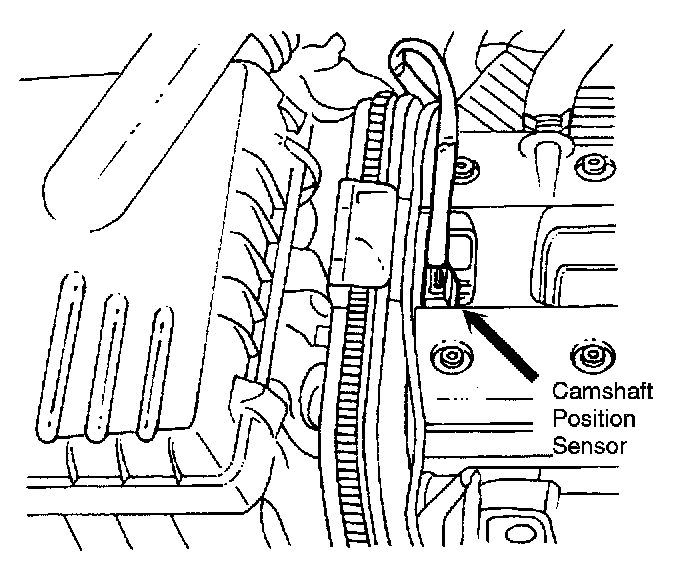 Camshaft Position Sensor